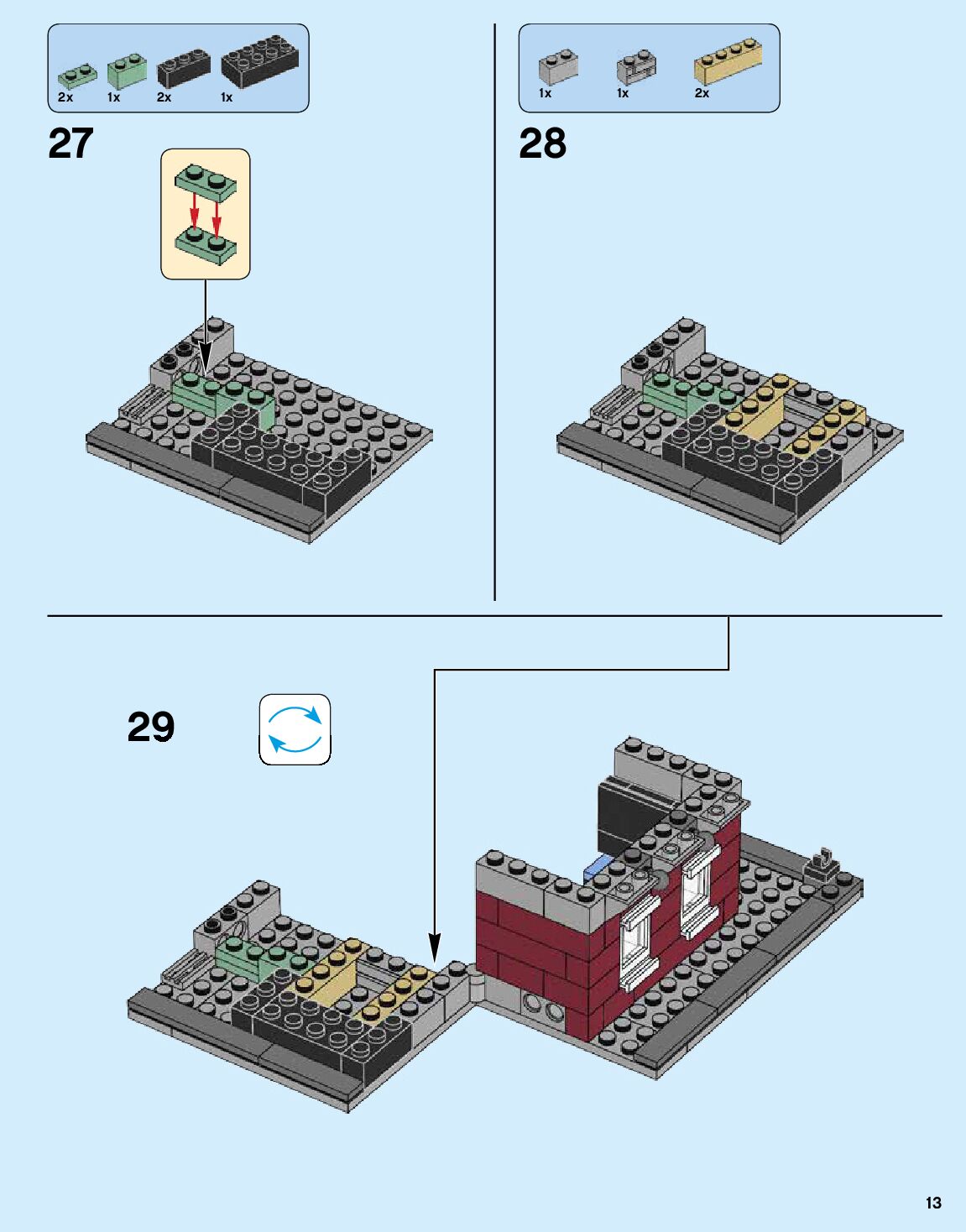 2x 1x 2x 1x

27

1x 1x 2x

28

29

13