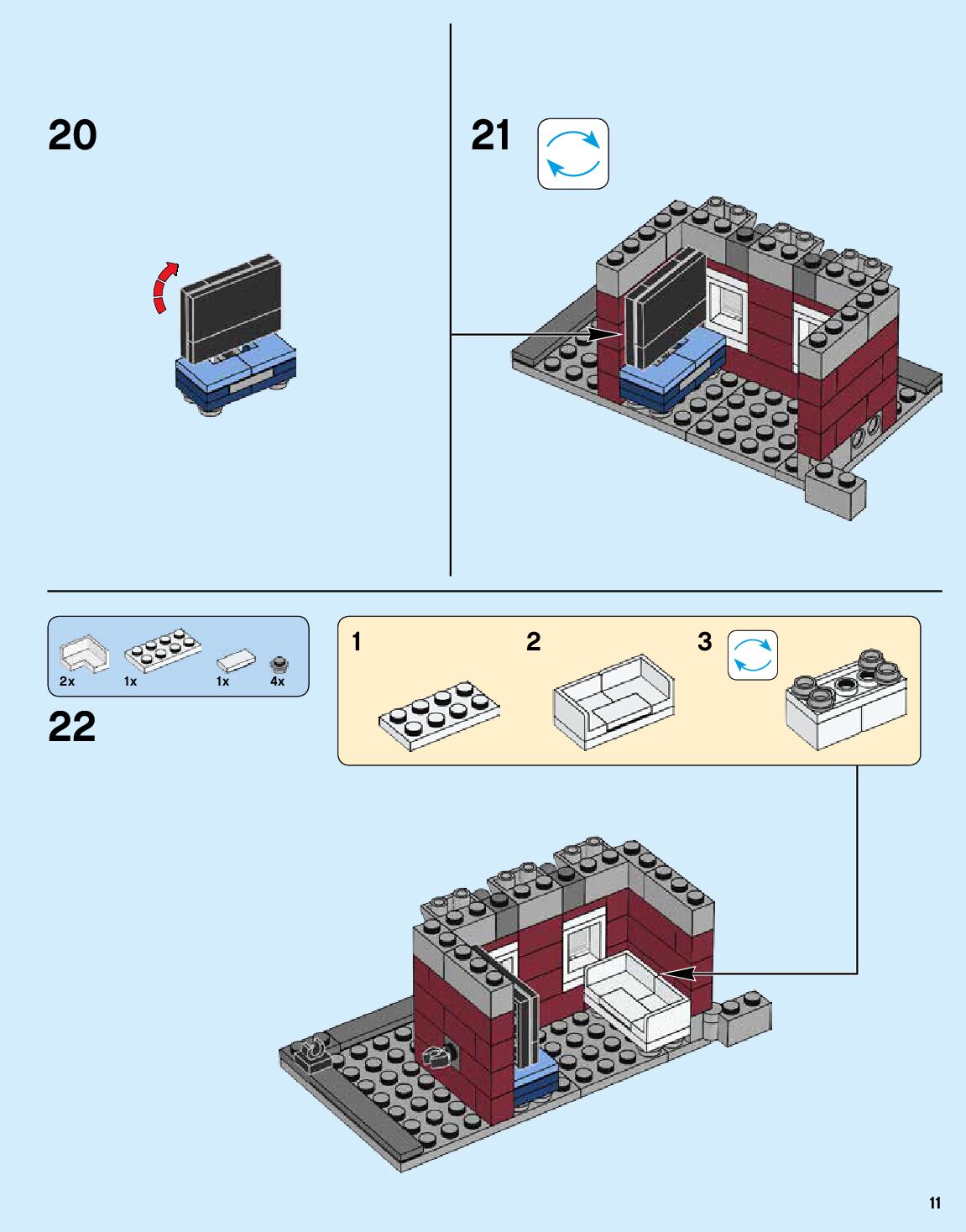 20

21

2x 1x 1x 4x

22

1

2

3

11