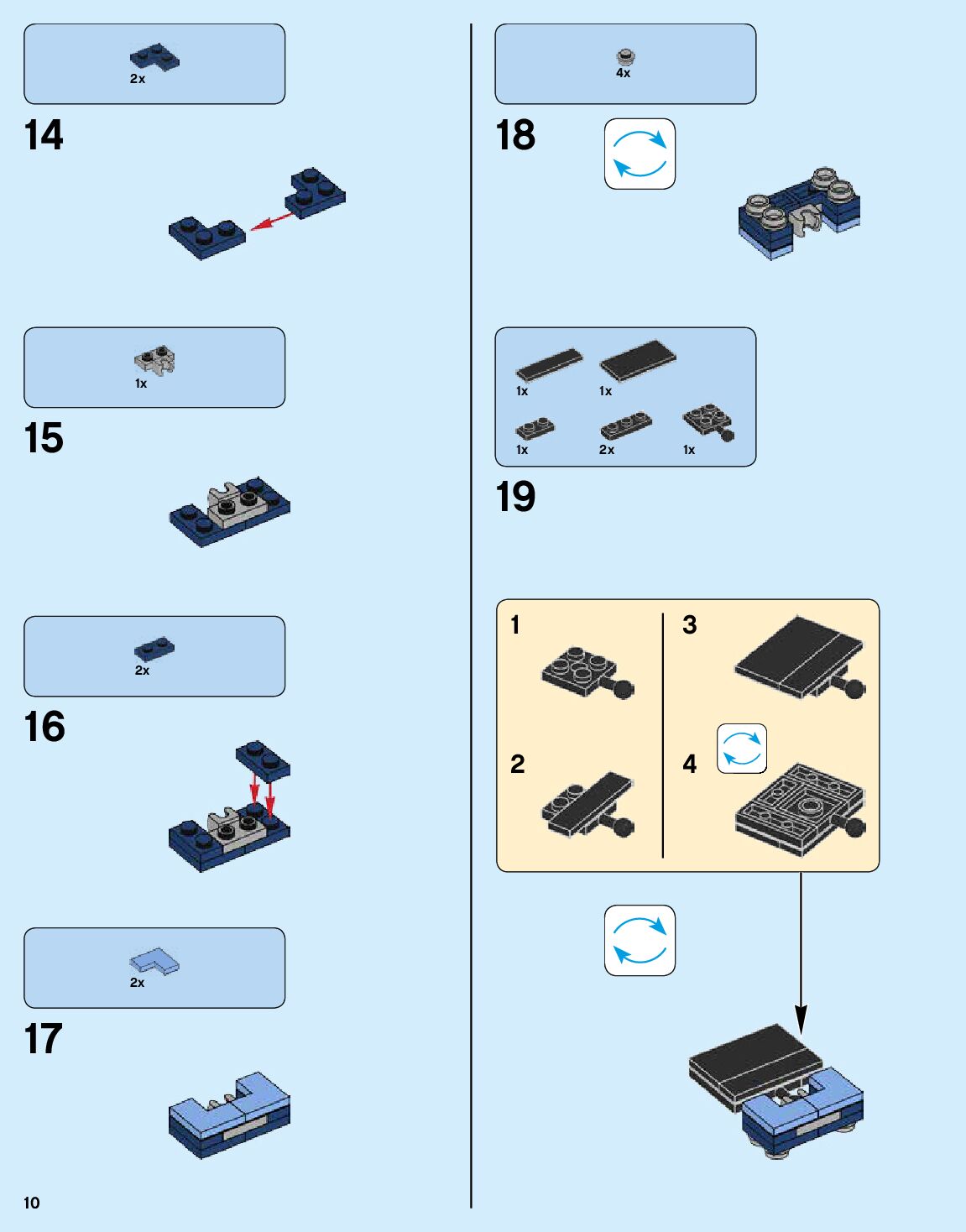 2x

14

1x

15

2x

16

2x

17

10

4x

18

1x 1x

1x 2x 1x

19

1

2

3

4