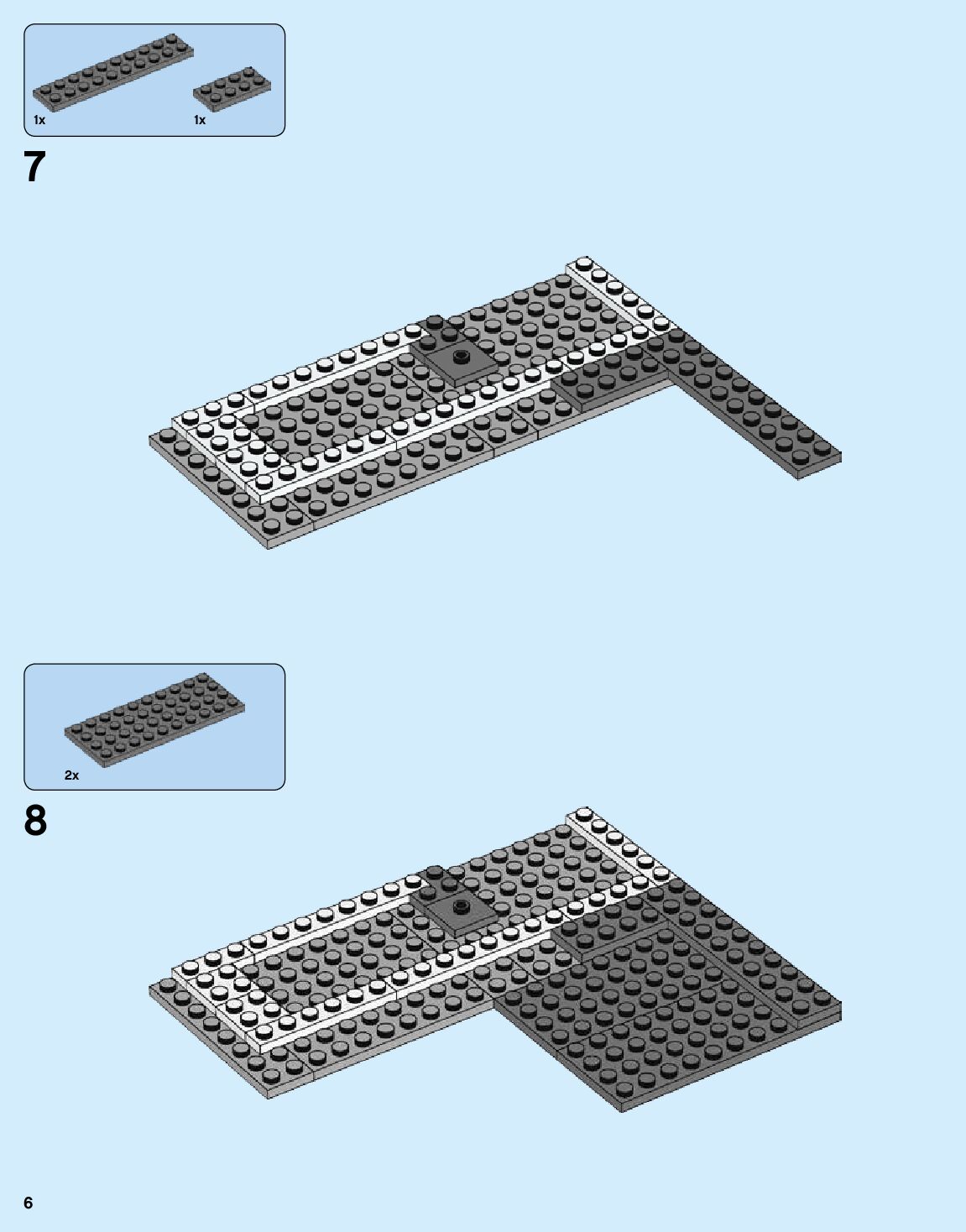 1x

1x

7

2x

8

6