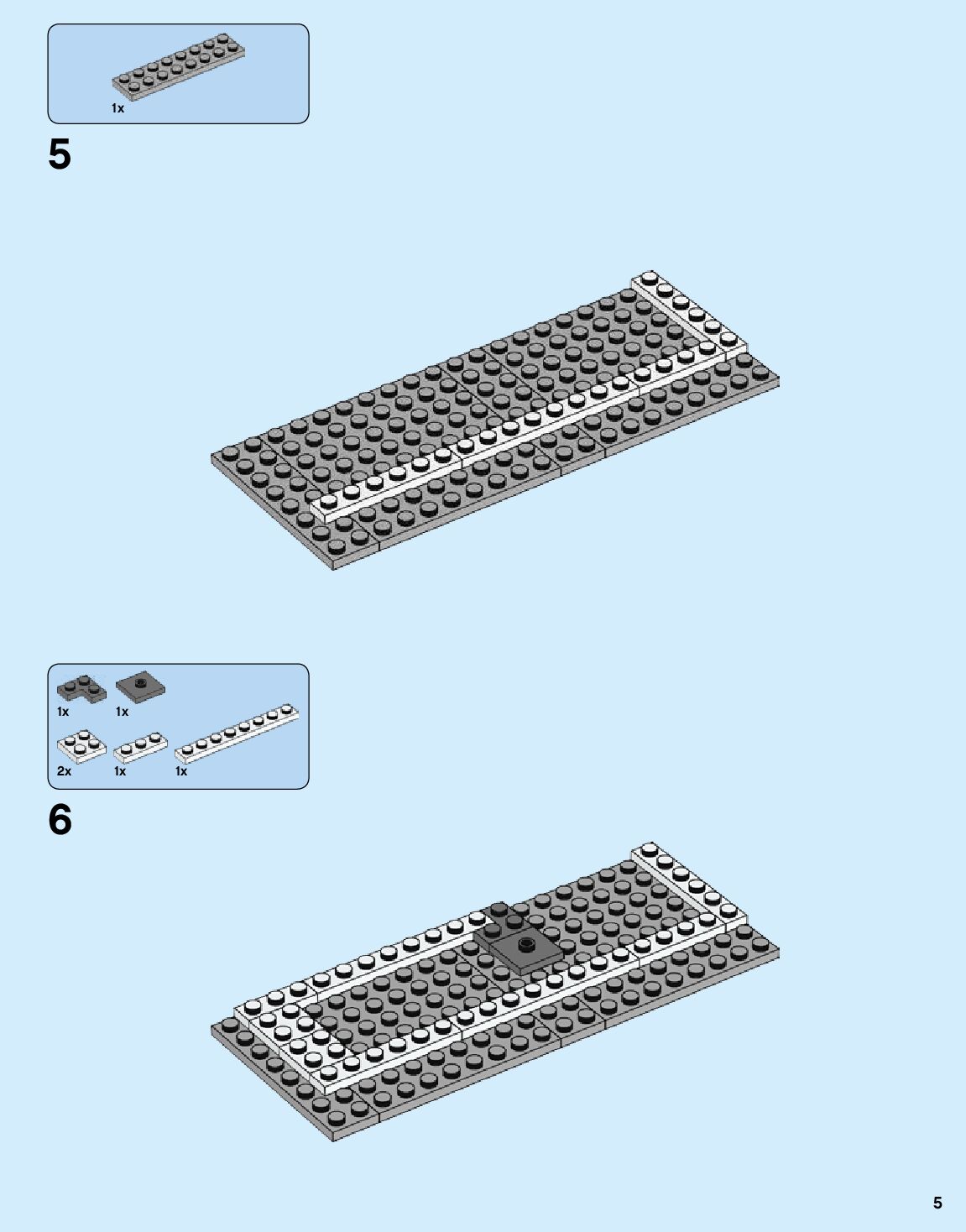 1x

5

1x
1x
2x
1x
1x

6

5