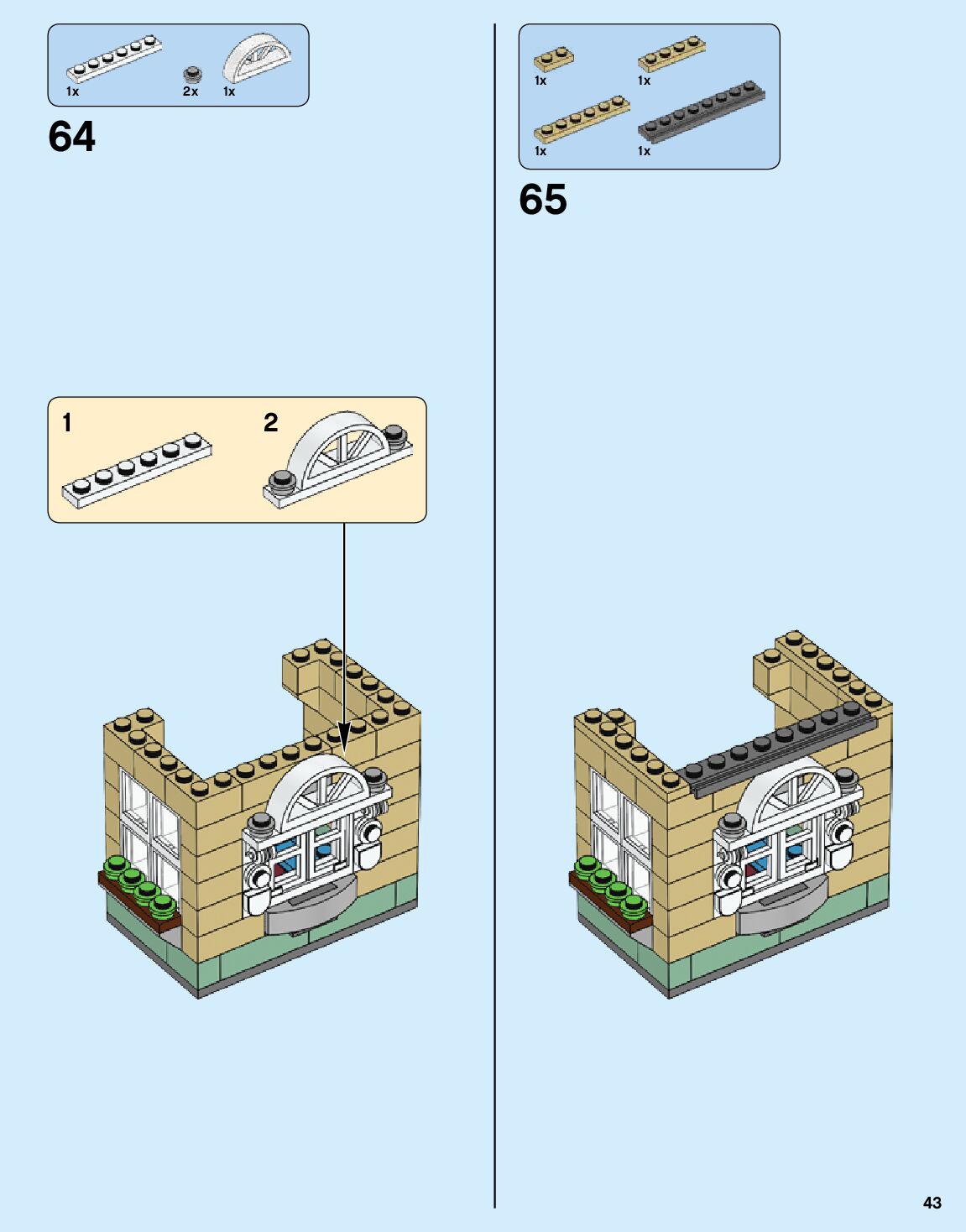 1x
2x
1x

64

1

2

1x
1x
1x
1x

65

43