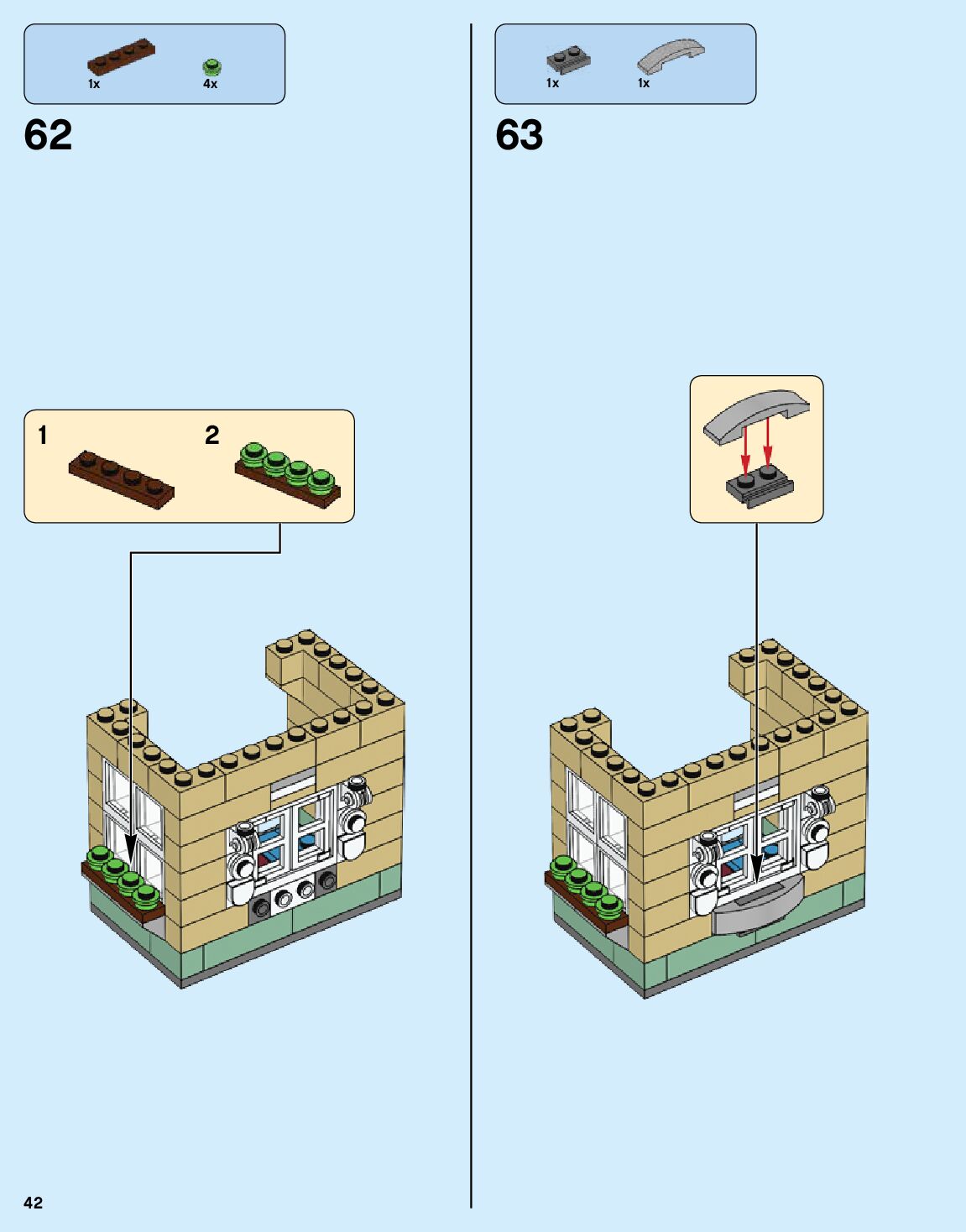 1x
4x

62

1
2

1x
1x

63

42