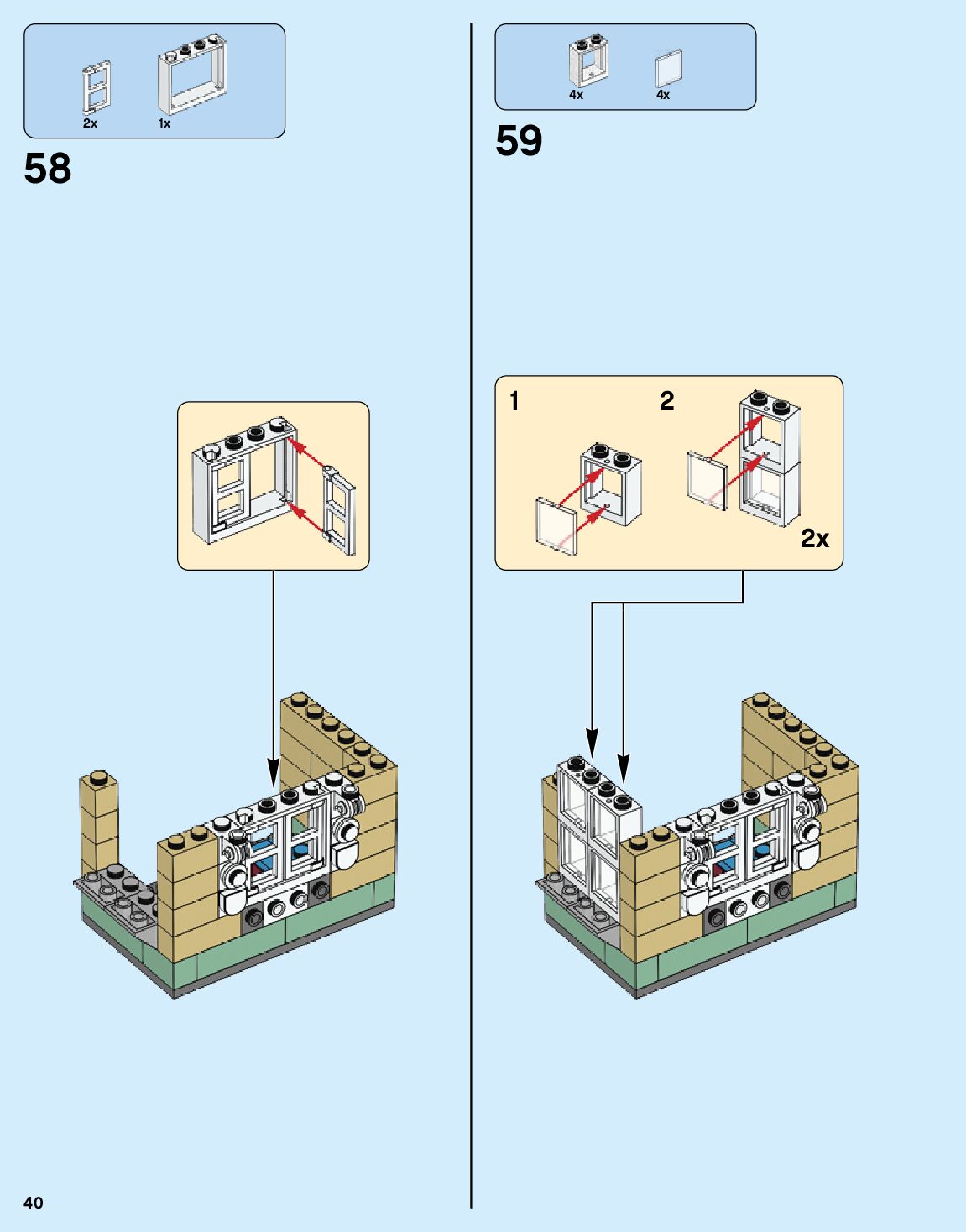 2x 1x

58

4x 4x

59

1 2

2x

40