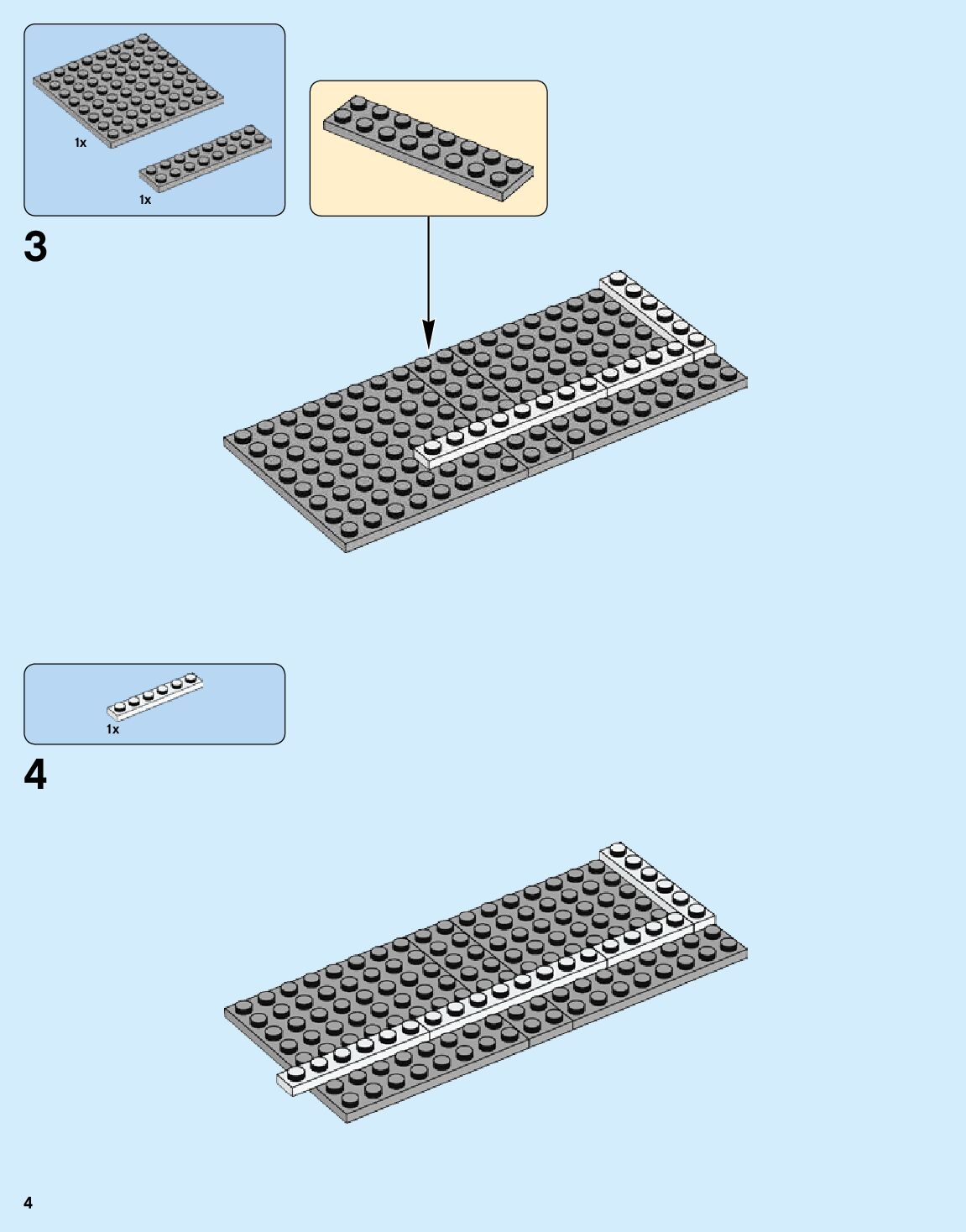 1x

1x

3

1x

4

4