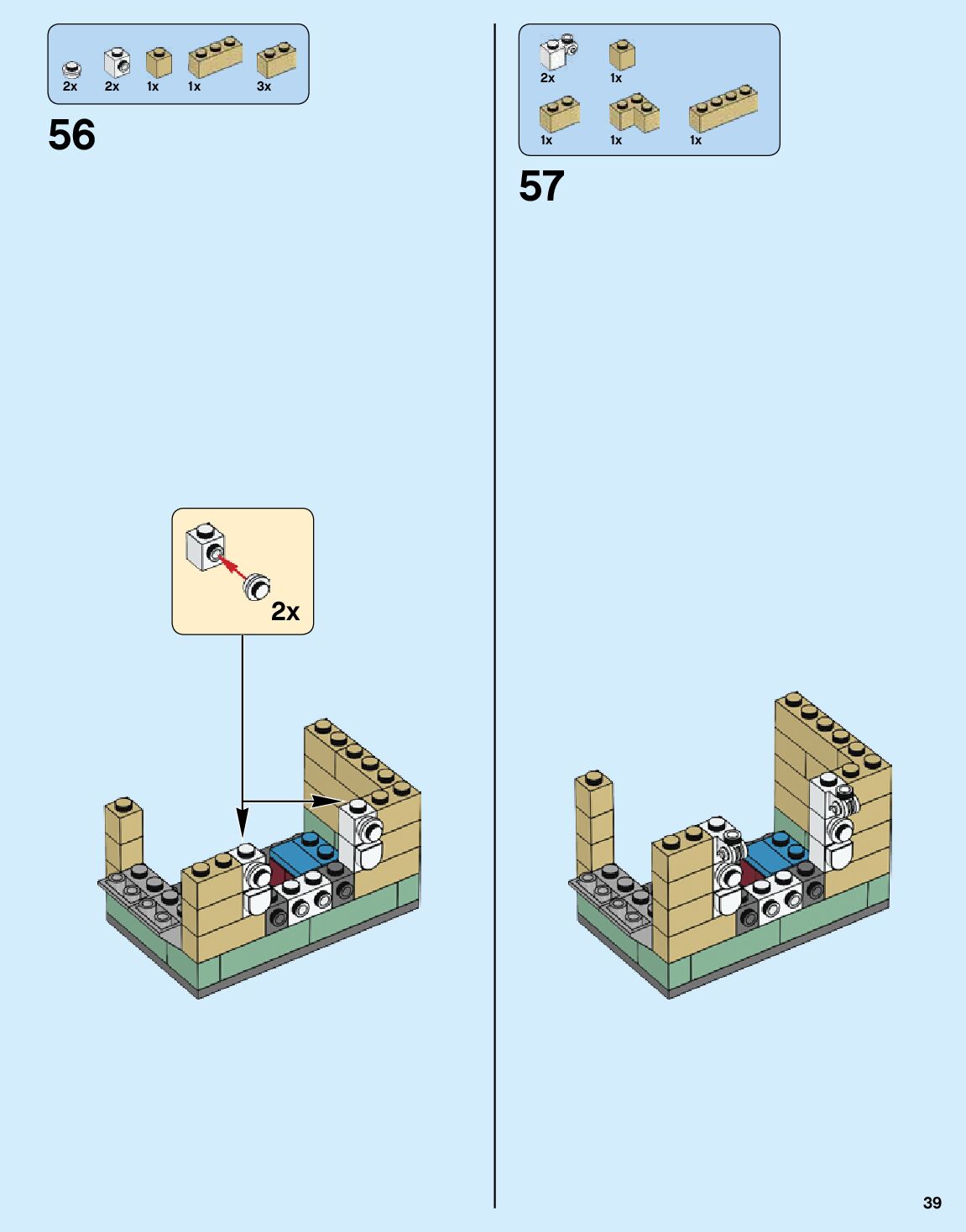 2x 2x 1x 1x 3x

56

2x

2x 1x
1x 1x 1x

57

39