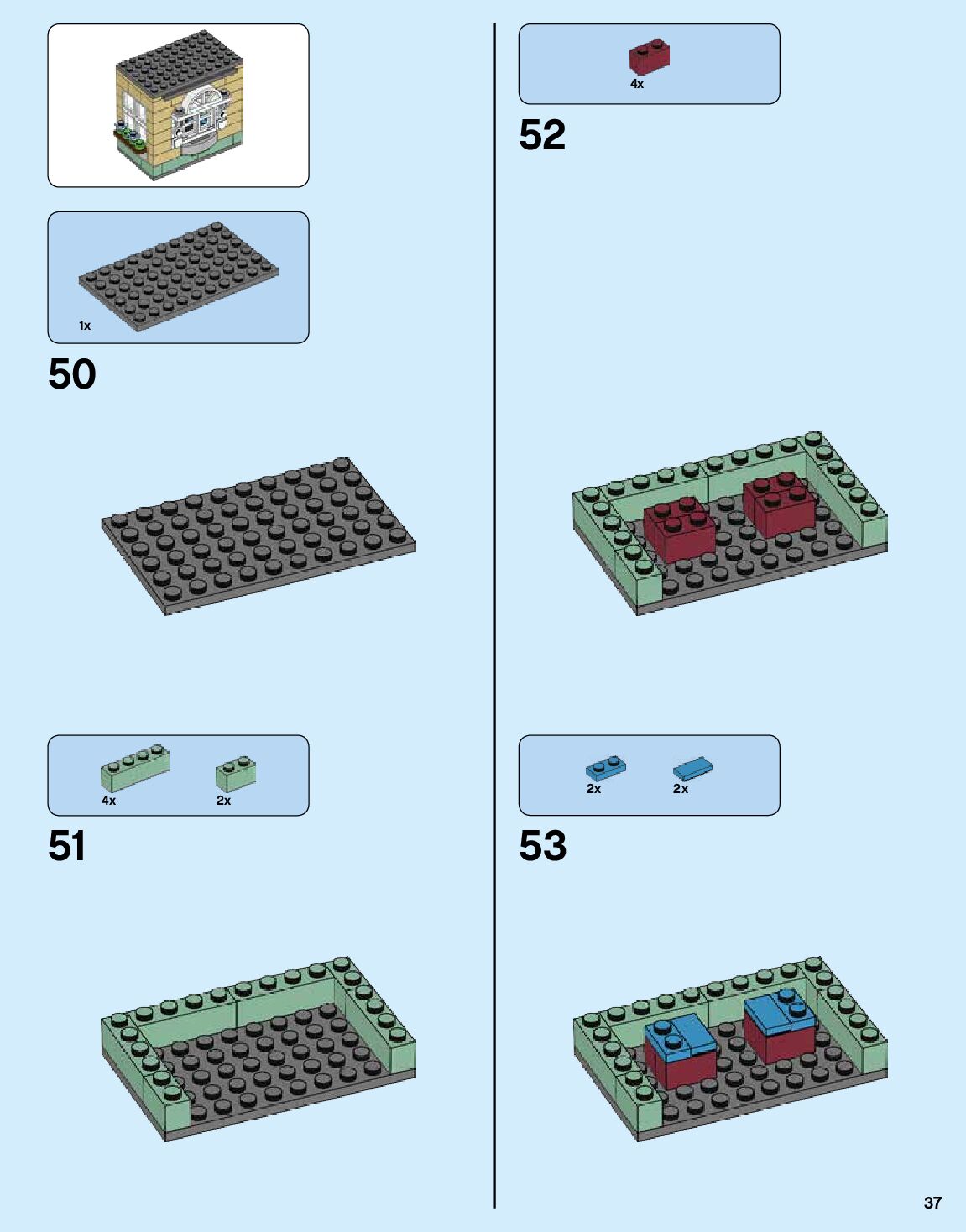 1x

50

4x

2x

51

4x

52

2x

2x

53

37