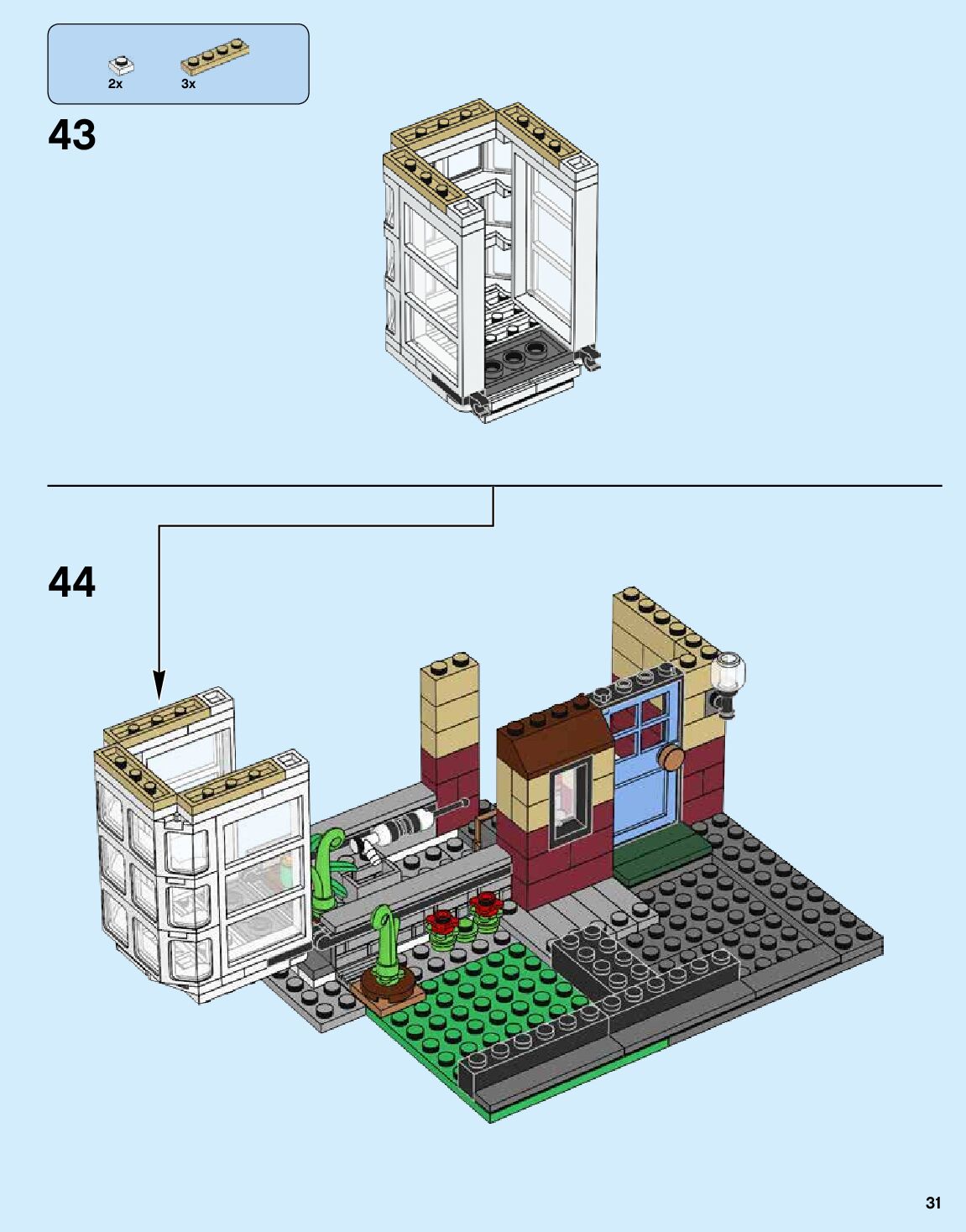 2x 3x

43

44

31