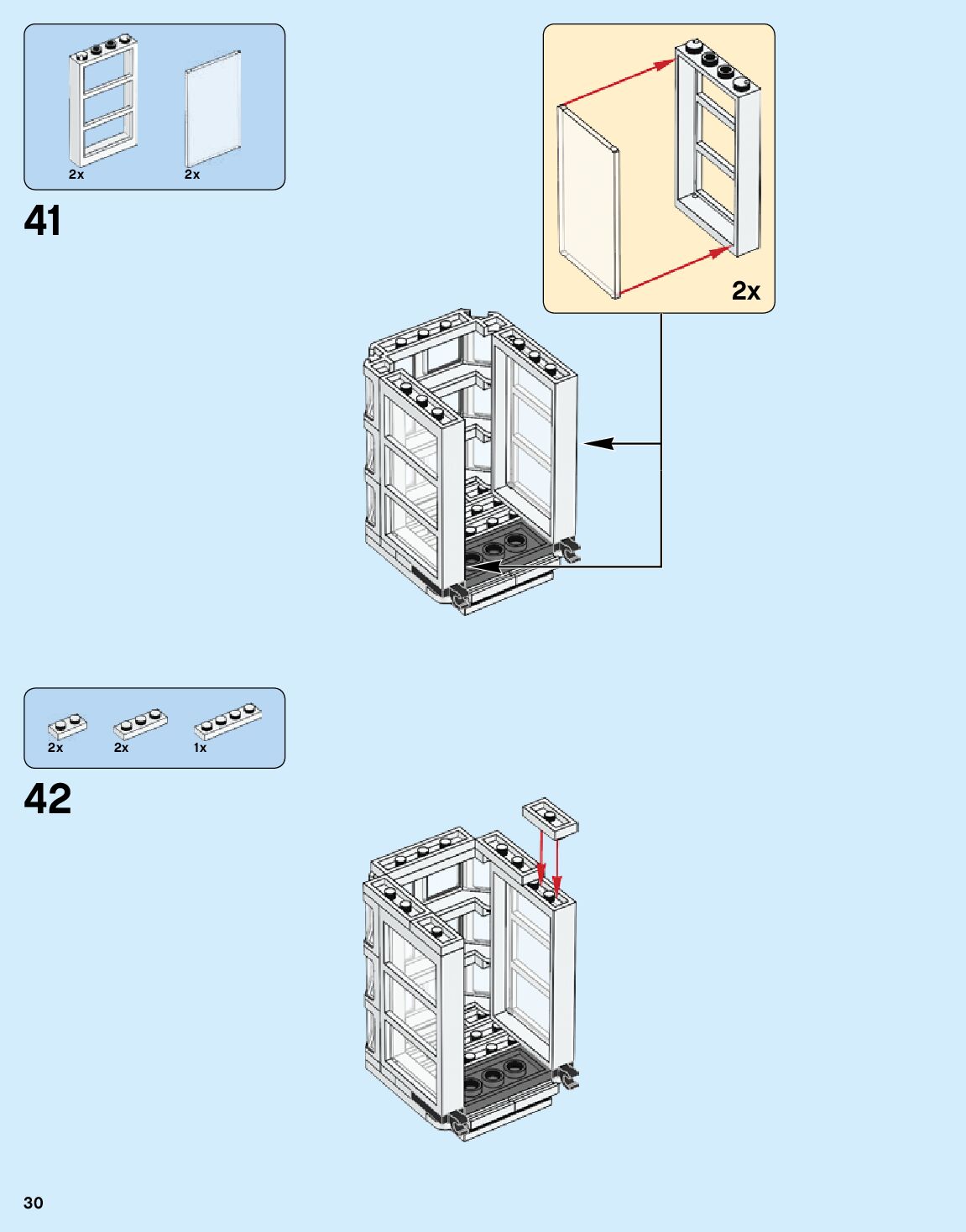 2x 2x

41

2x

2x 2x 1x

42

30