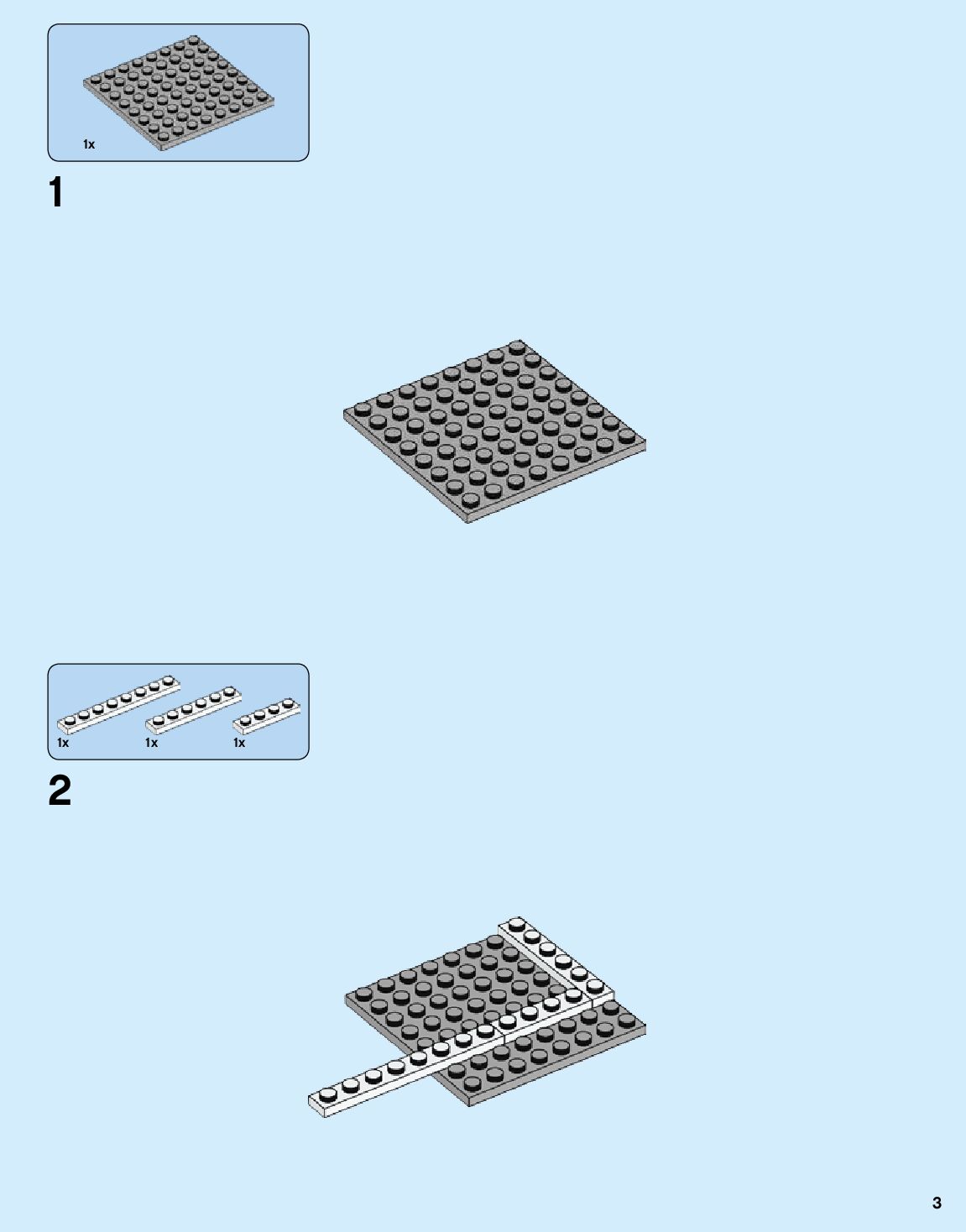 1x

1

1x 1x 1x

2

3