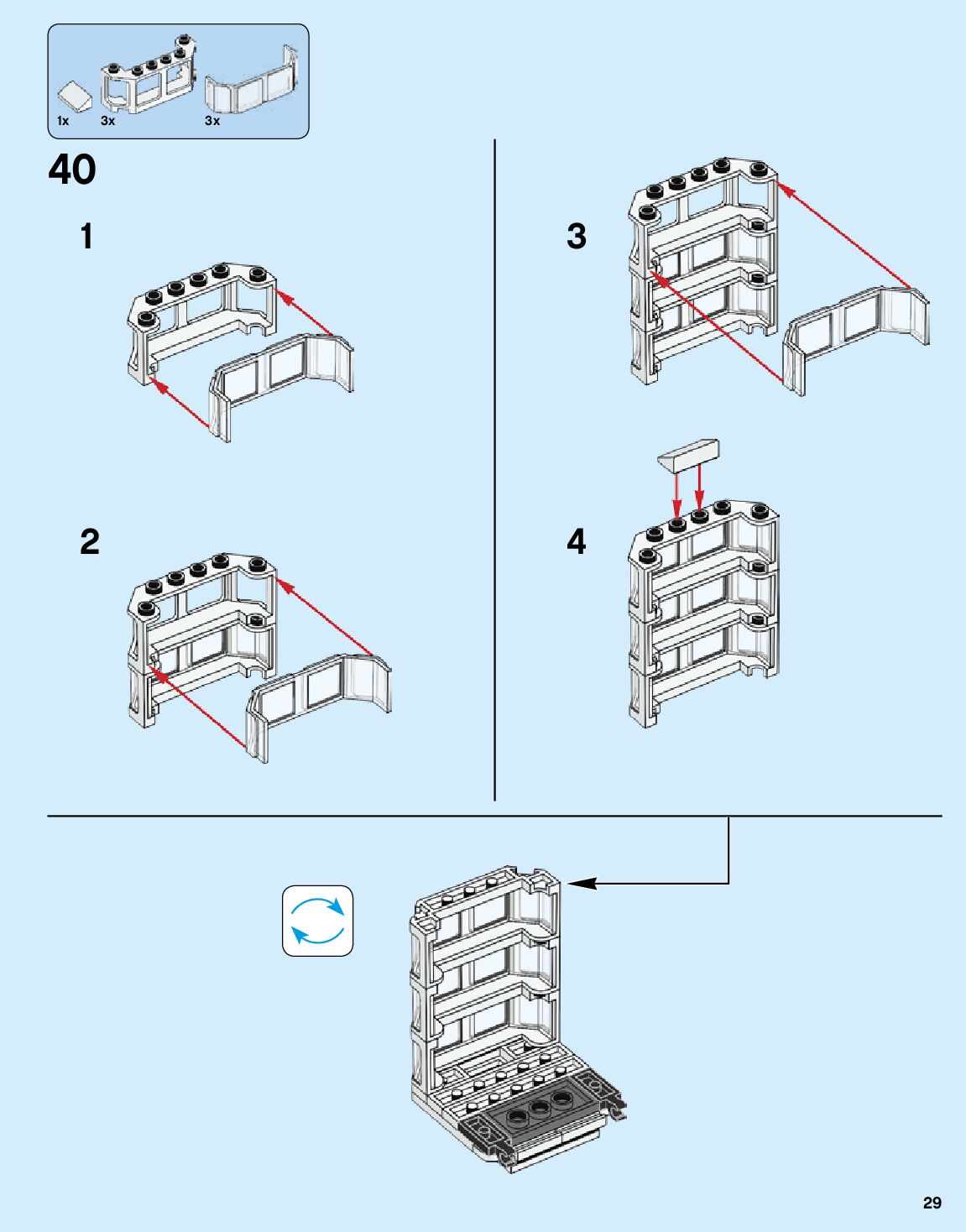 1x 3x 3x

40

1

2

3

4

29