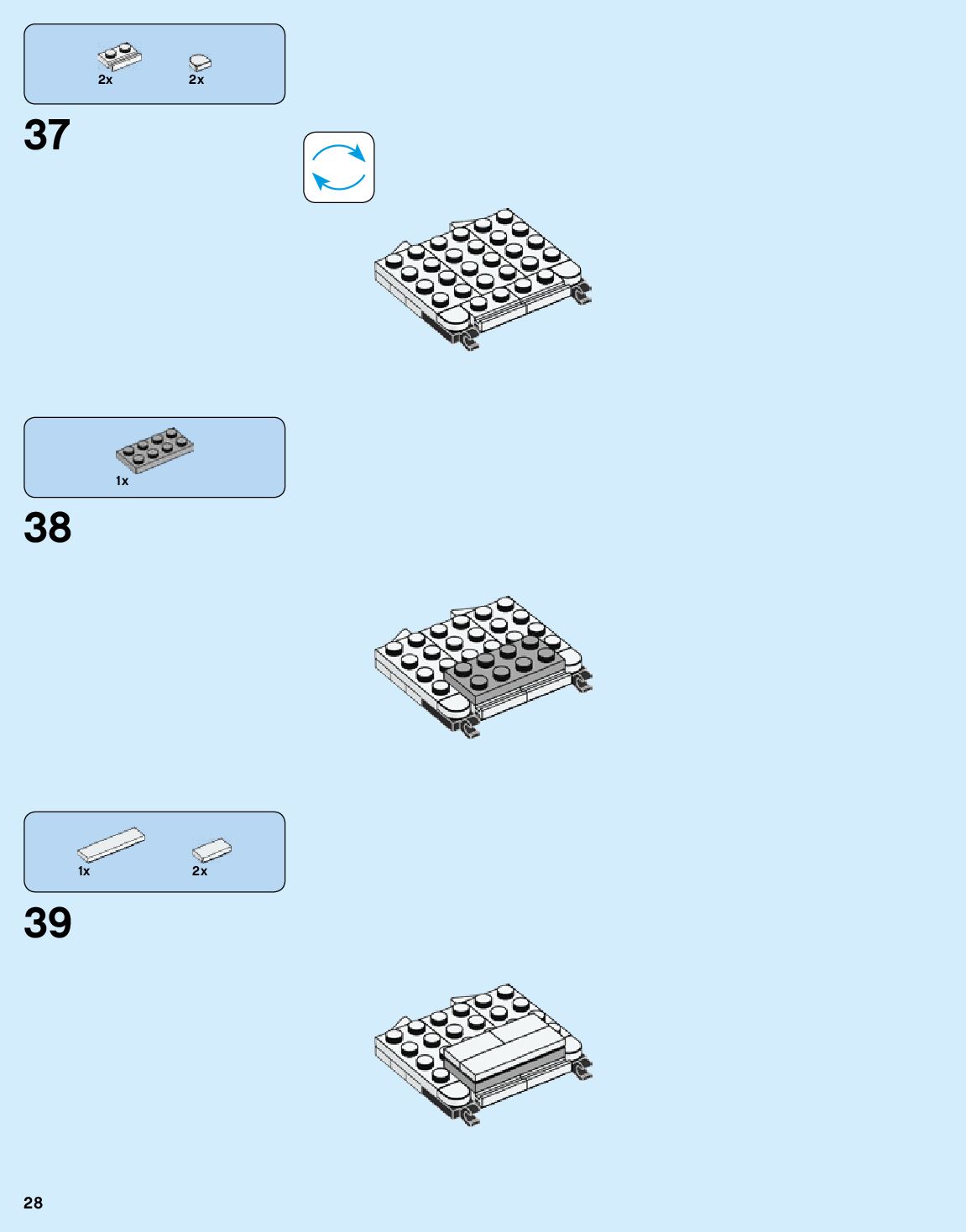 2x
2x

37

1x

38

1x
2x

39

28