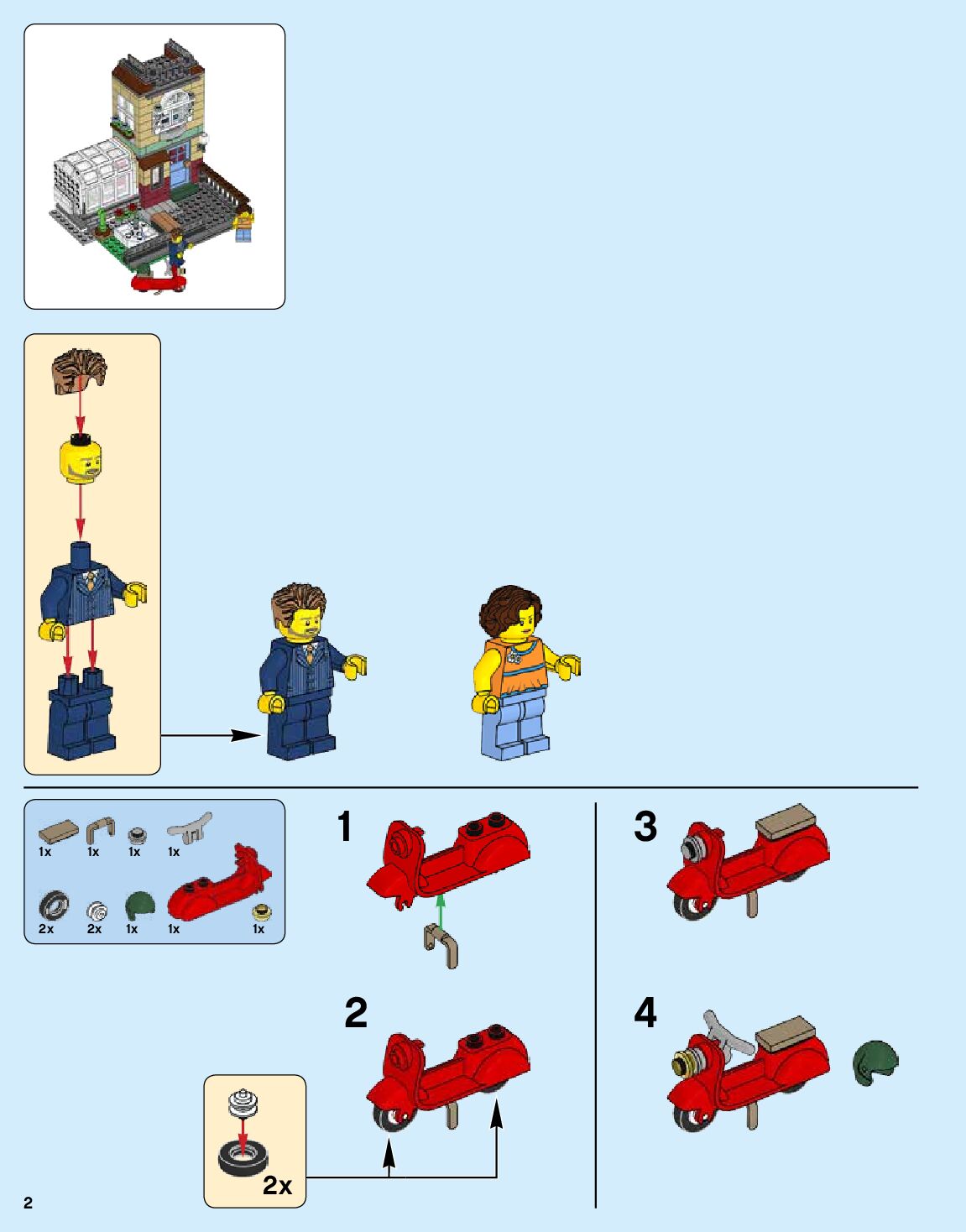 1x 1x 1x 1x
2x 2x 1x 1x 1x

1

2

2x

3

4

2