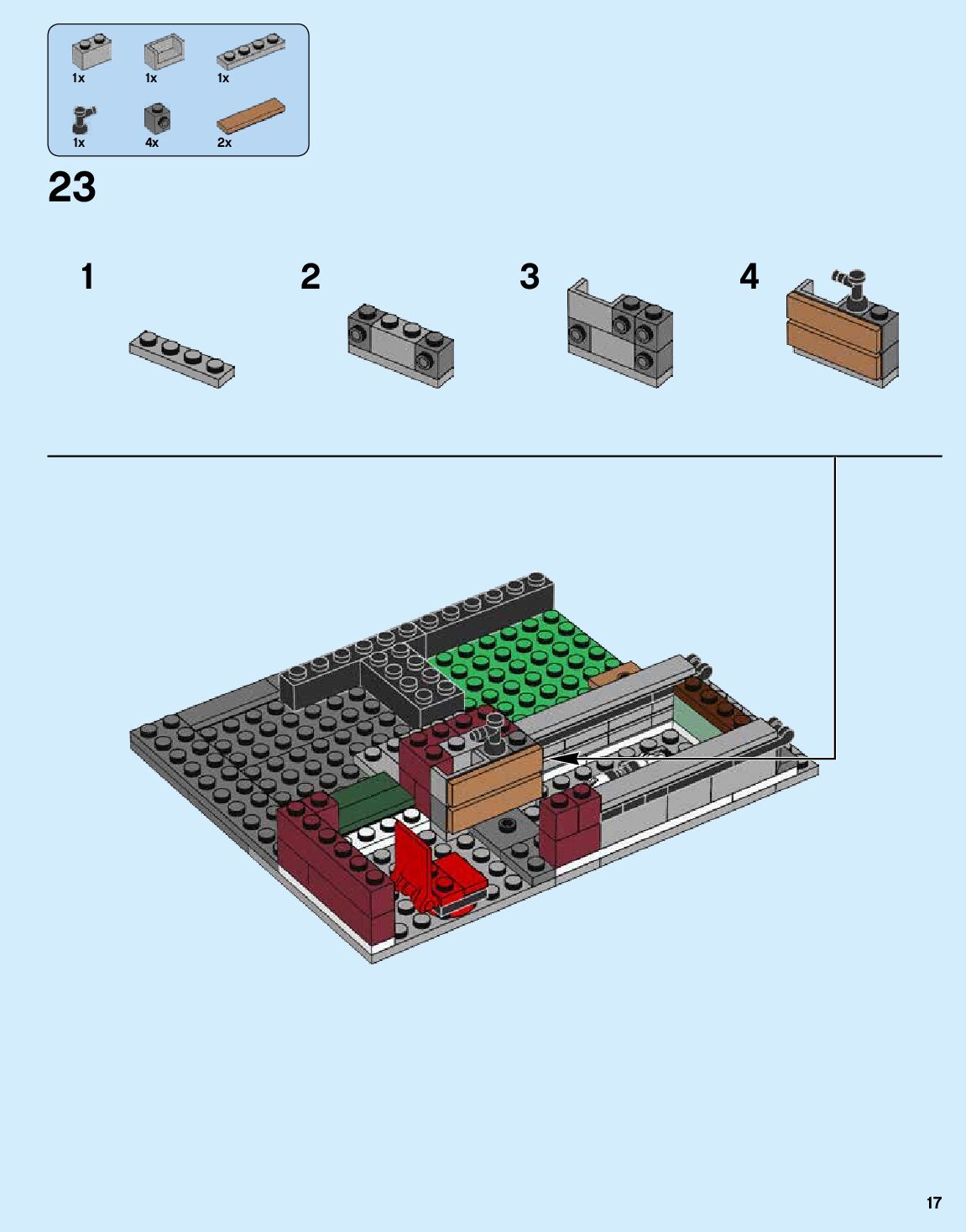 1x 1x 1x

1x 4x 2x

23

1

2

3

4

17