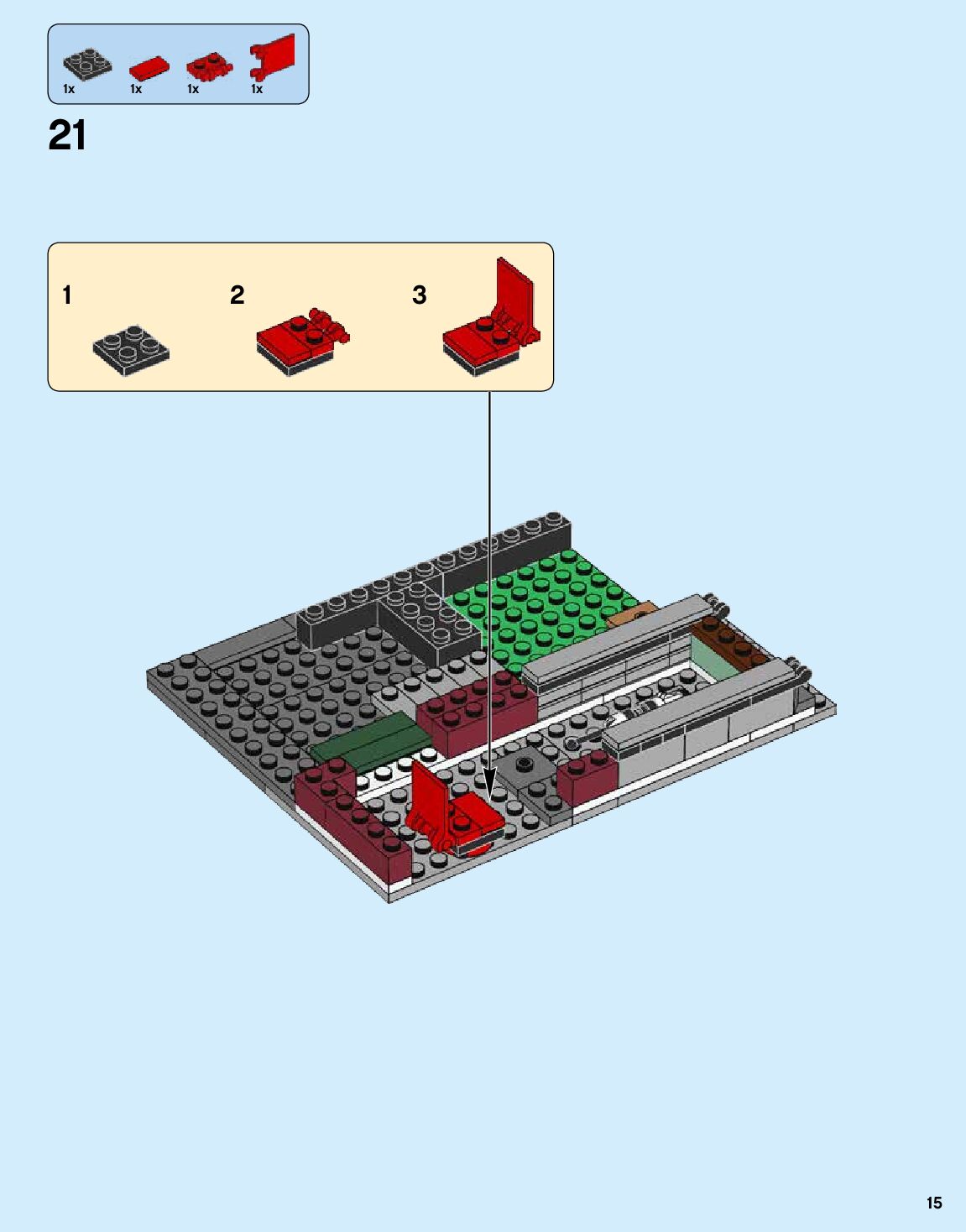 1x 1x 1x 1x

21

1

2

3

15