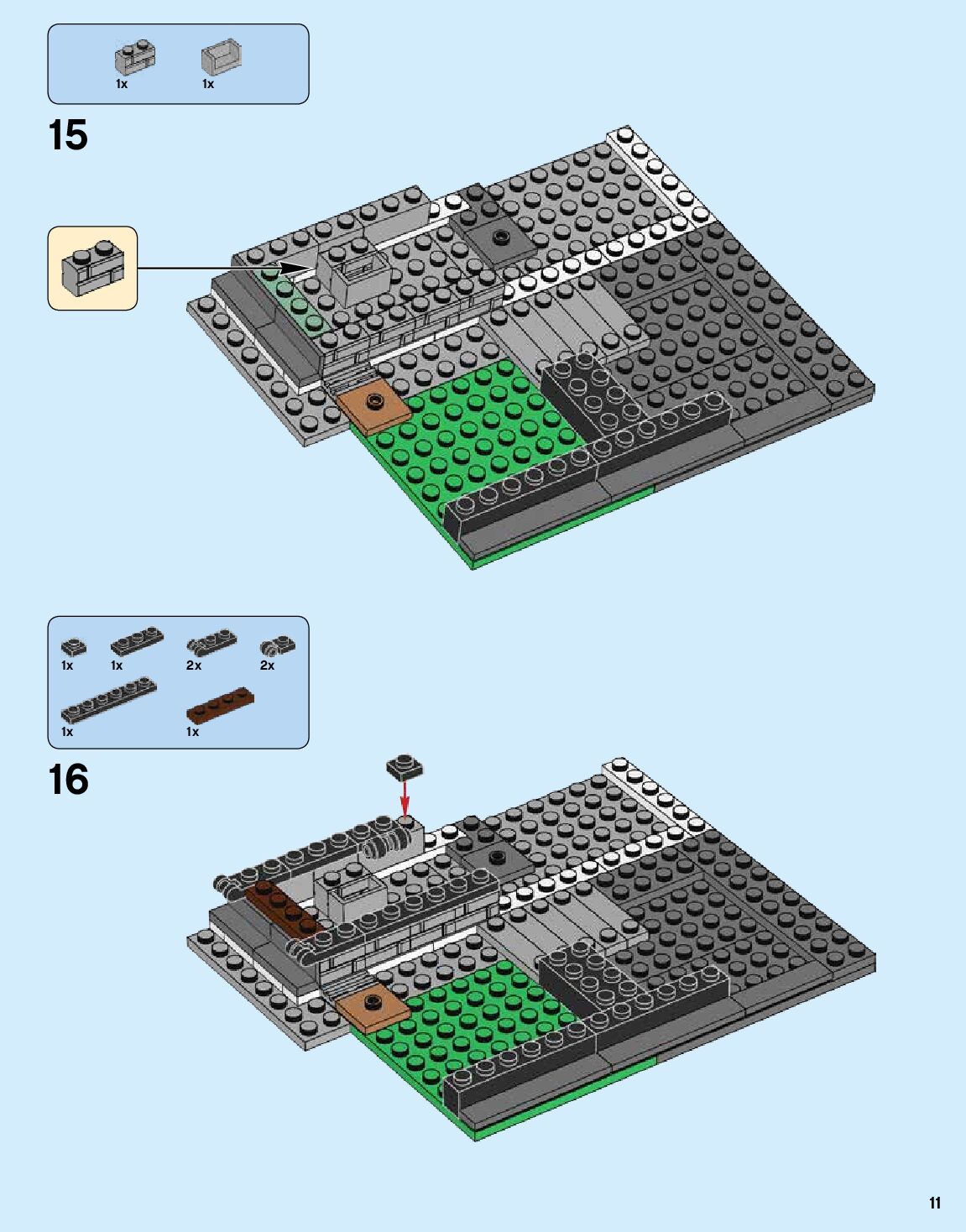 1x 1x

15

1x 1x 2x 2x

1x 1x

16

11