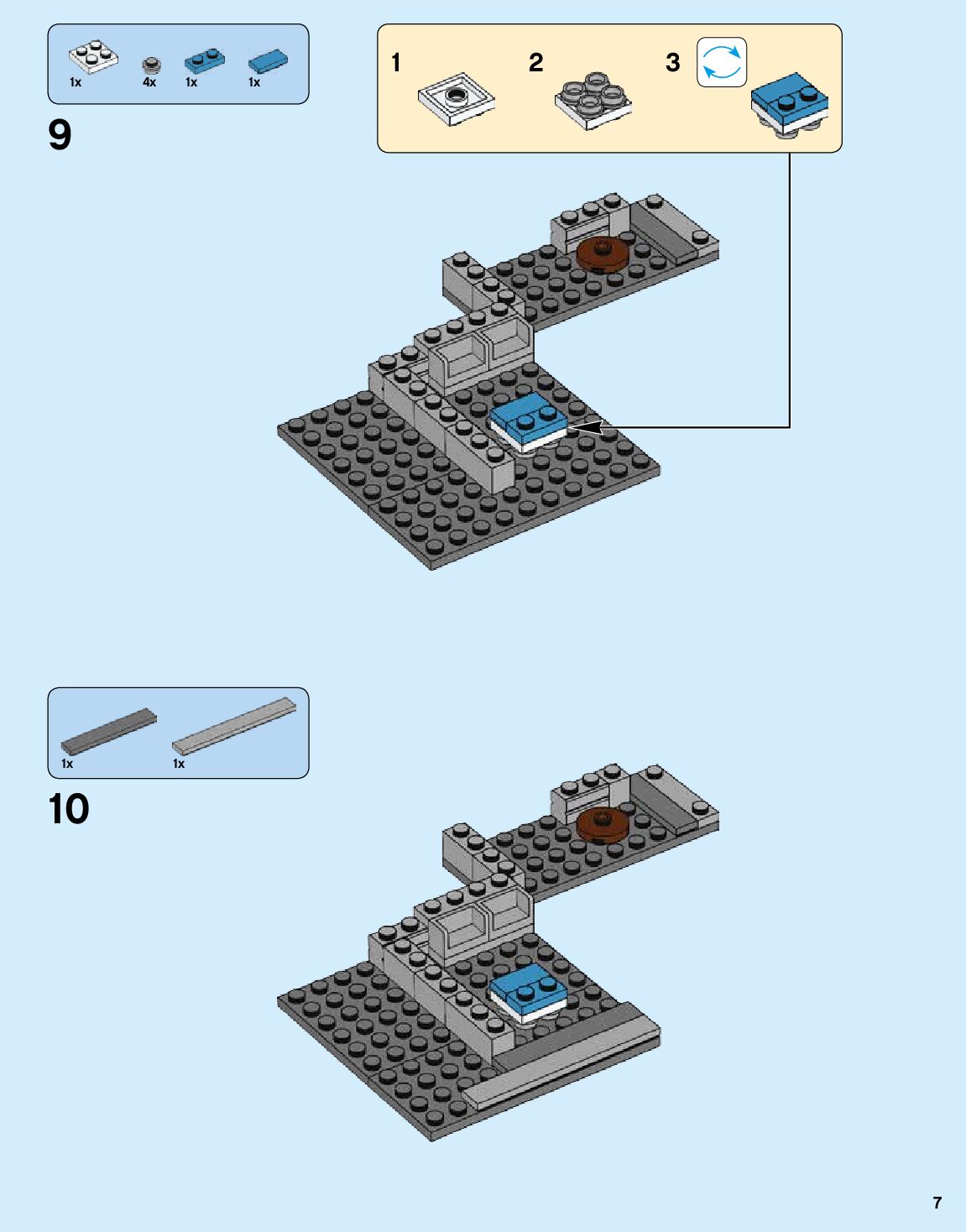 1x 4x 1x 1x

9

1

2

3

1x 1x

10

7