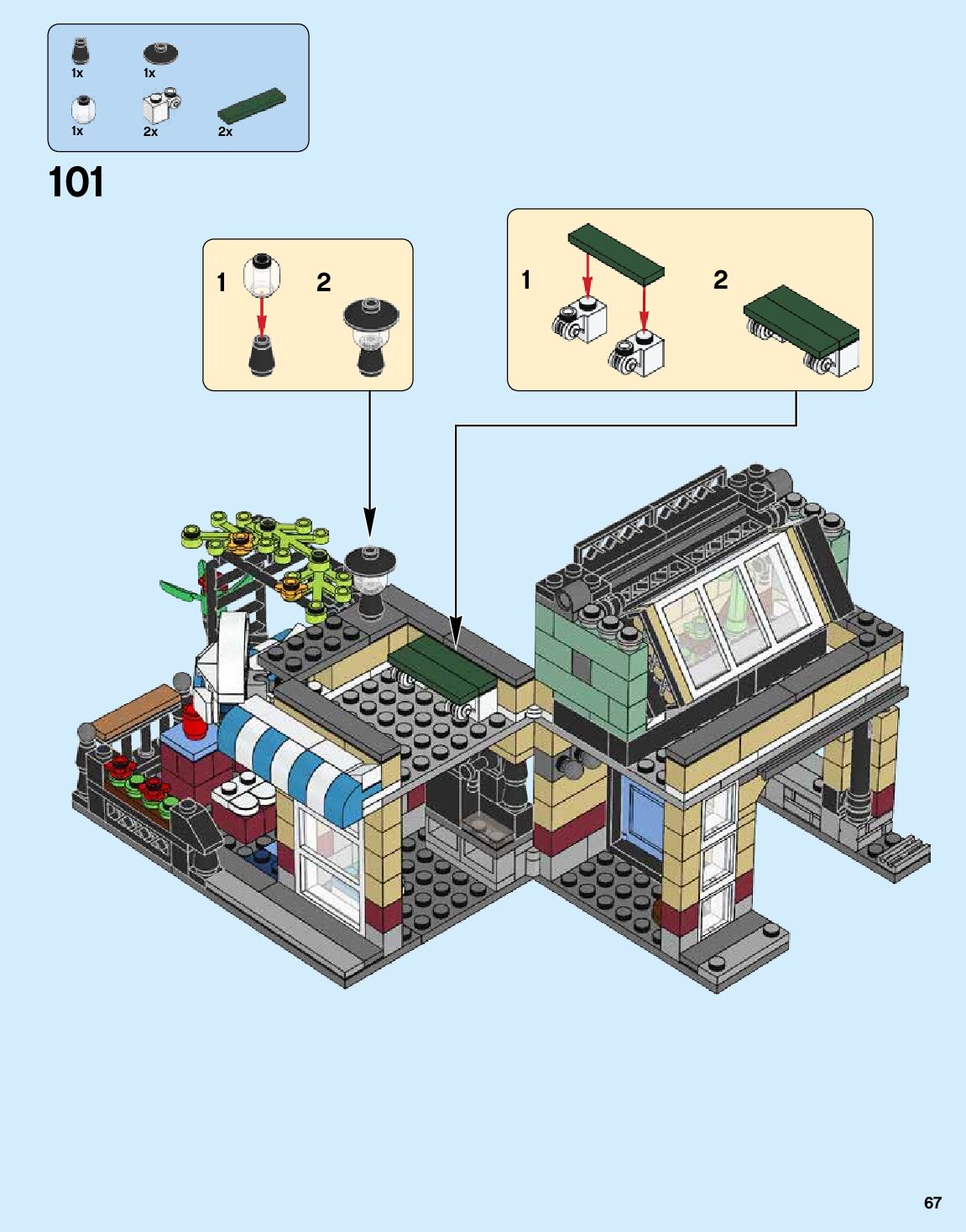 1x
1x
1x
2x
2x

101

1
2

1
2

67