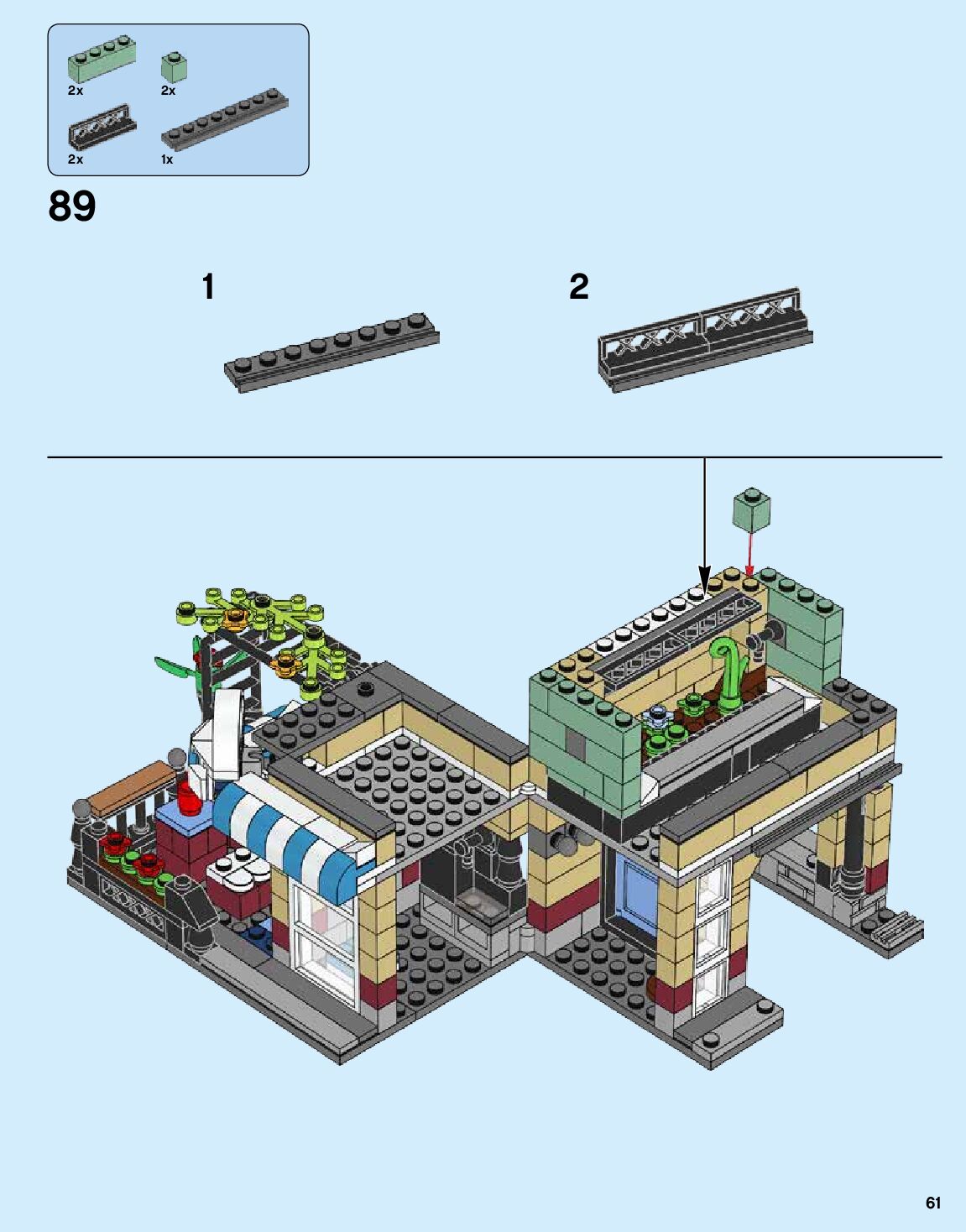 2x
2x
2x
1x

89

1

2

61