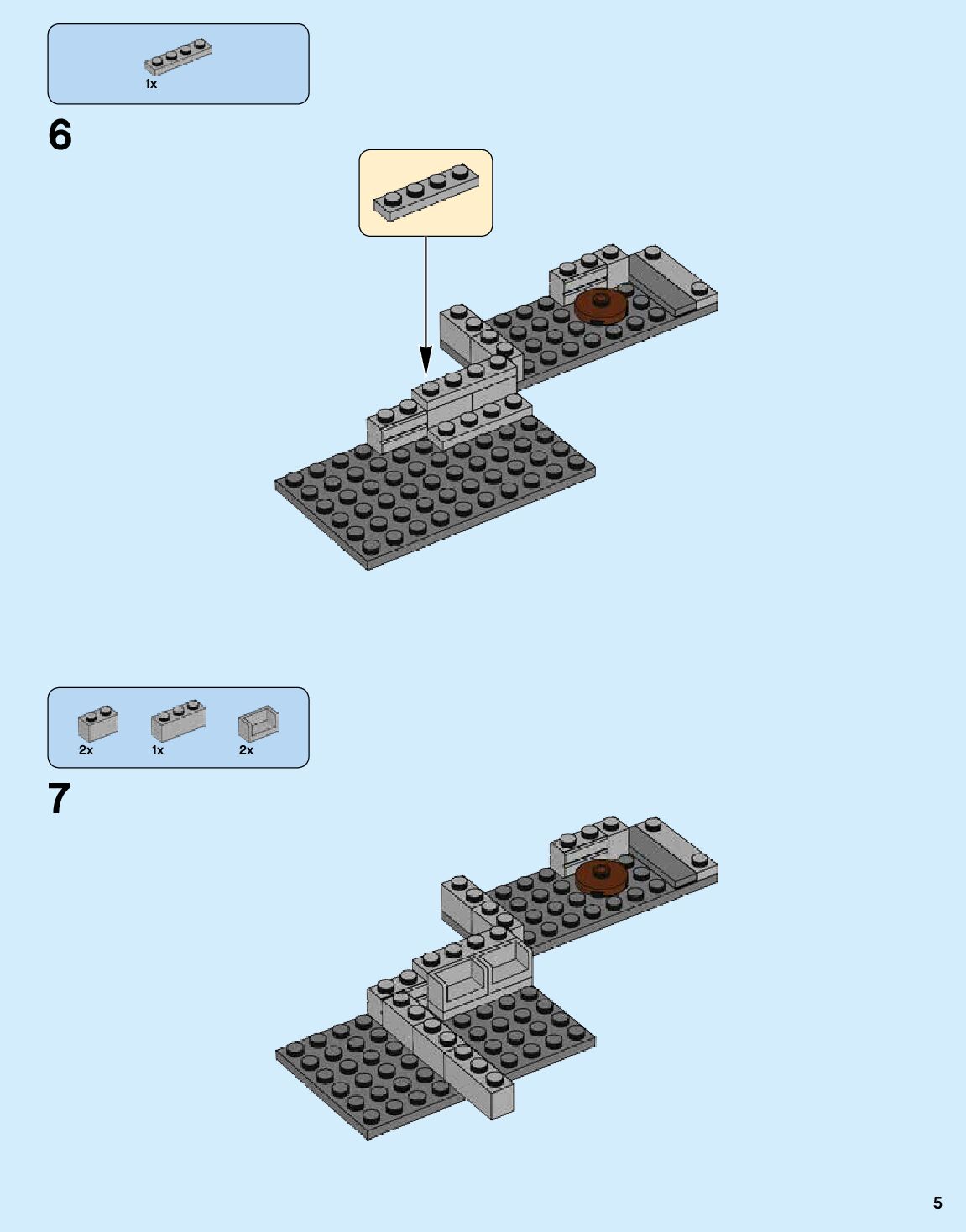 1x

6

2x 1x 2x

7

5