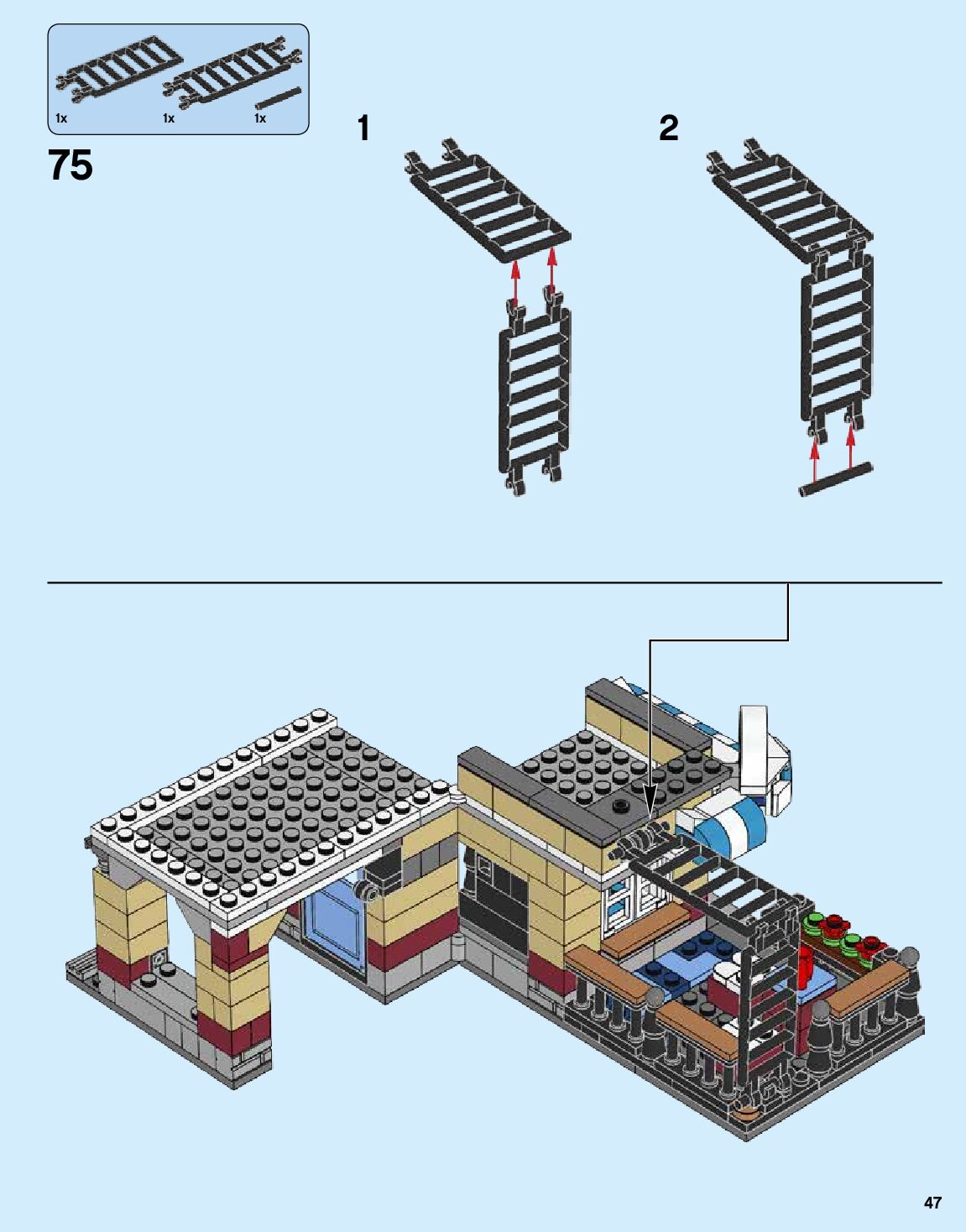 1x 1x 1x

75

1

2

47