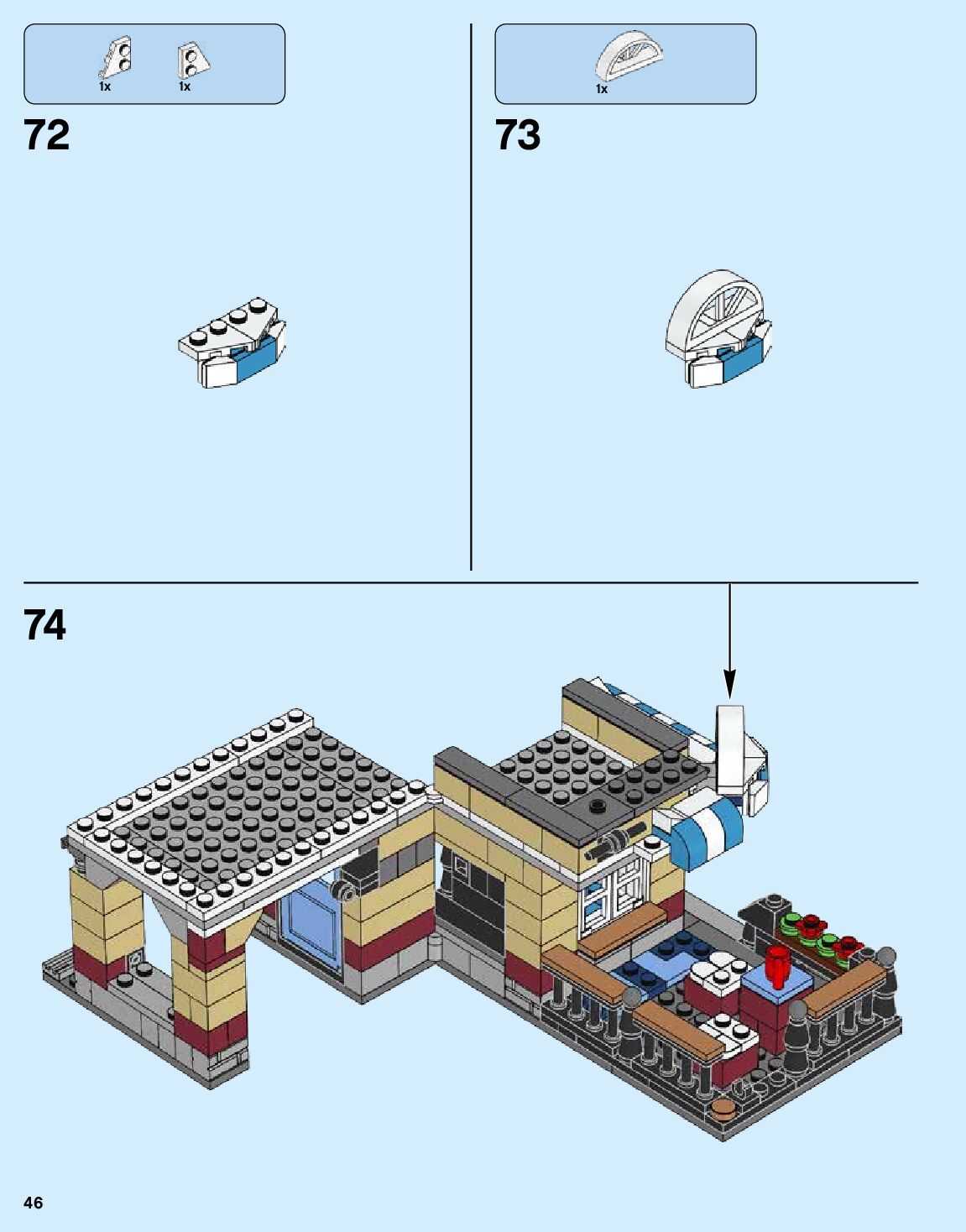 1x 1x

72

1x

73

74

46