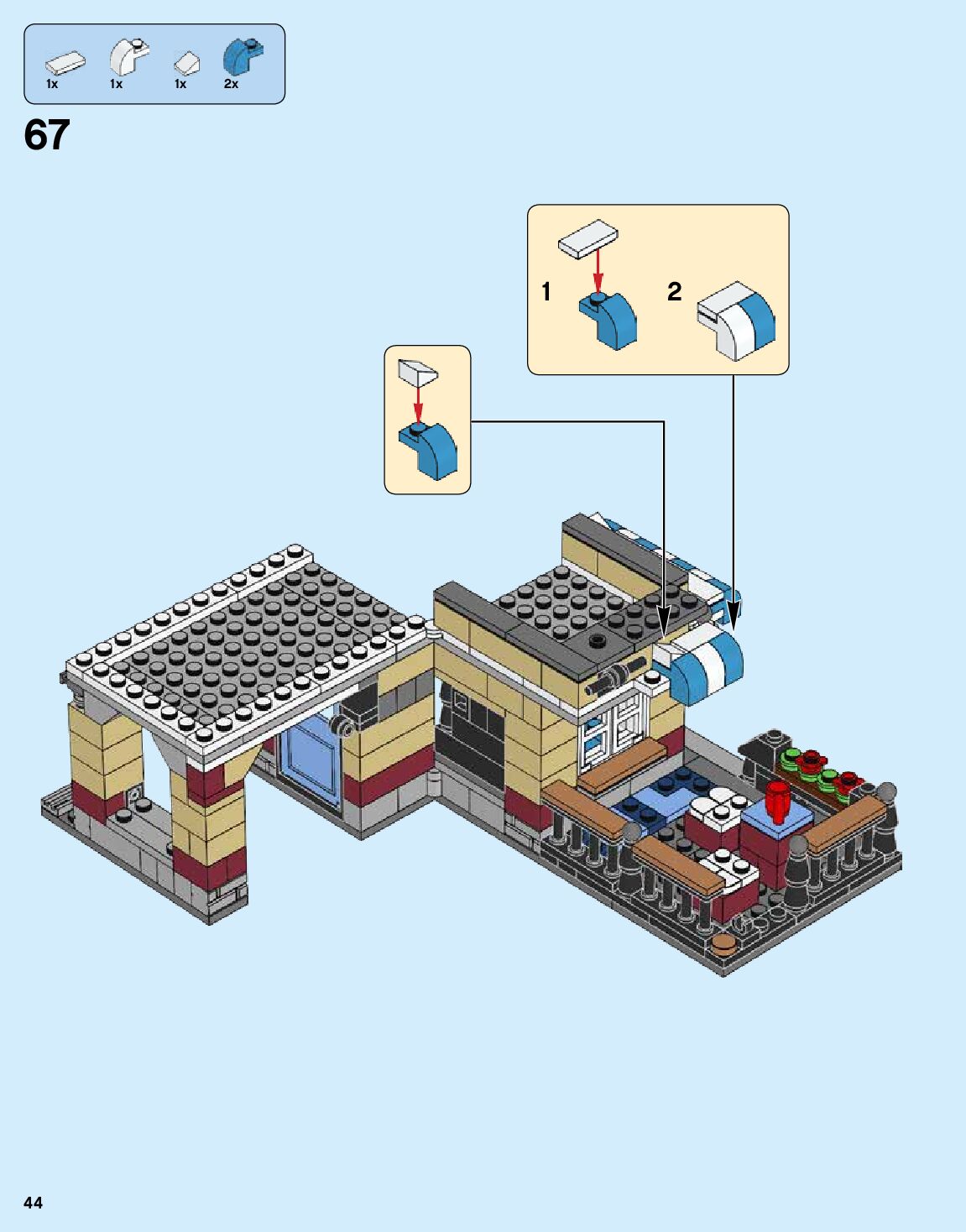 1x 1x 1x 2x

67

1

2

44