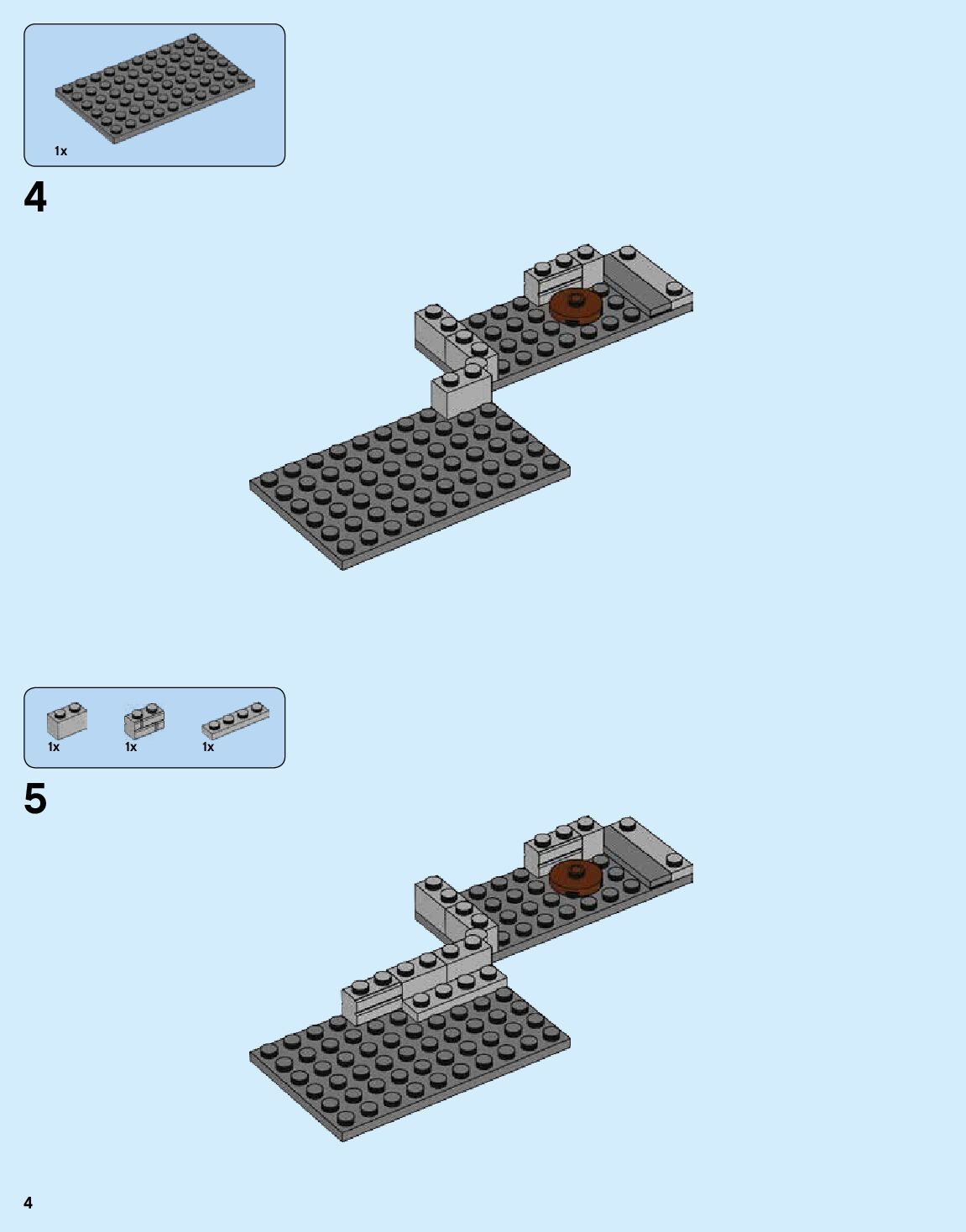 1x

4

1x 1x 1x

5

4