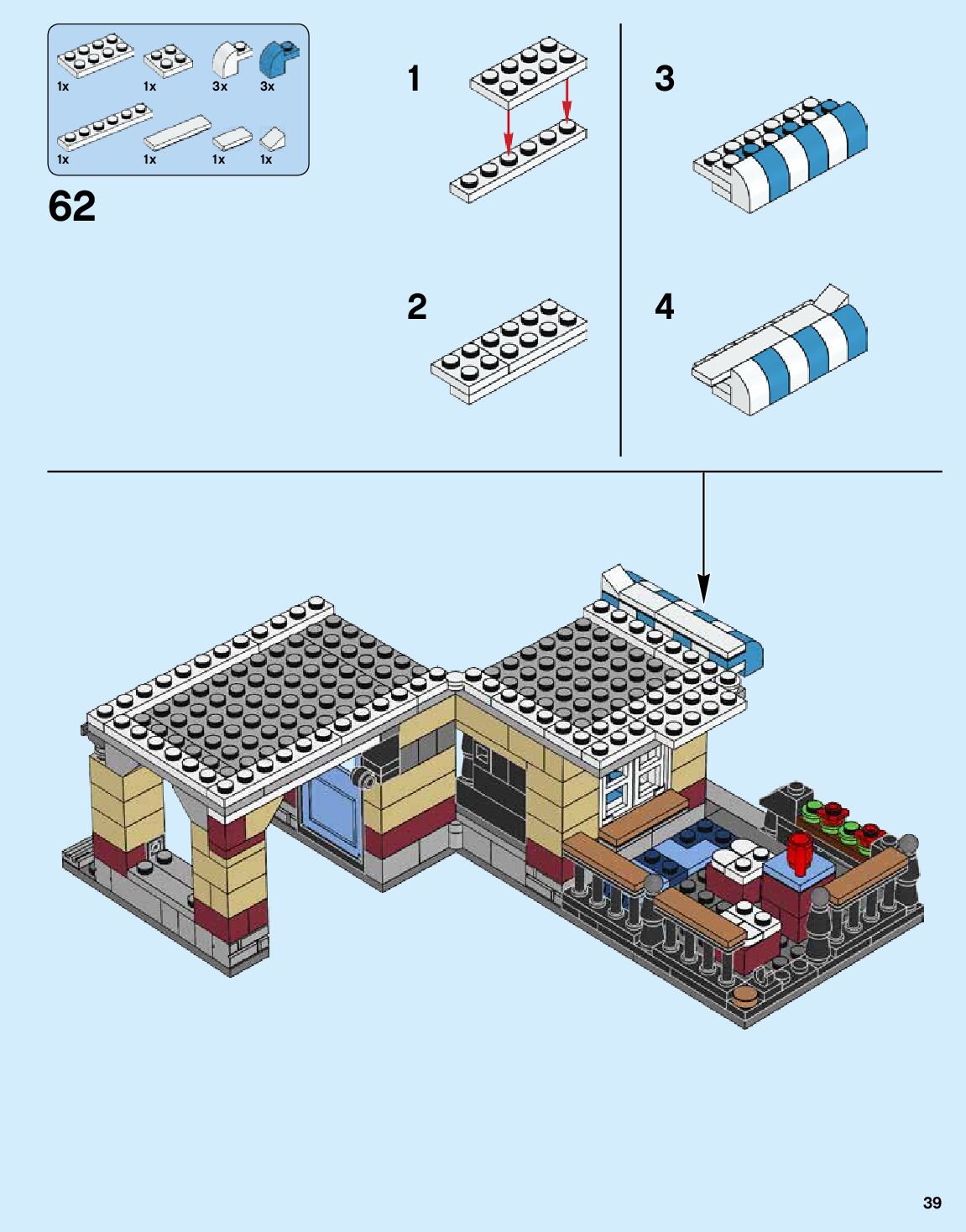 1x 1x 3x 3x

1x 1x 1x 1x

62

1

2

3

4

39