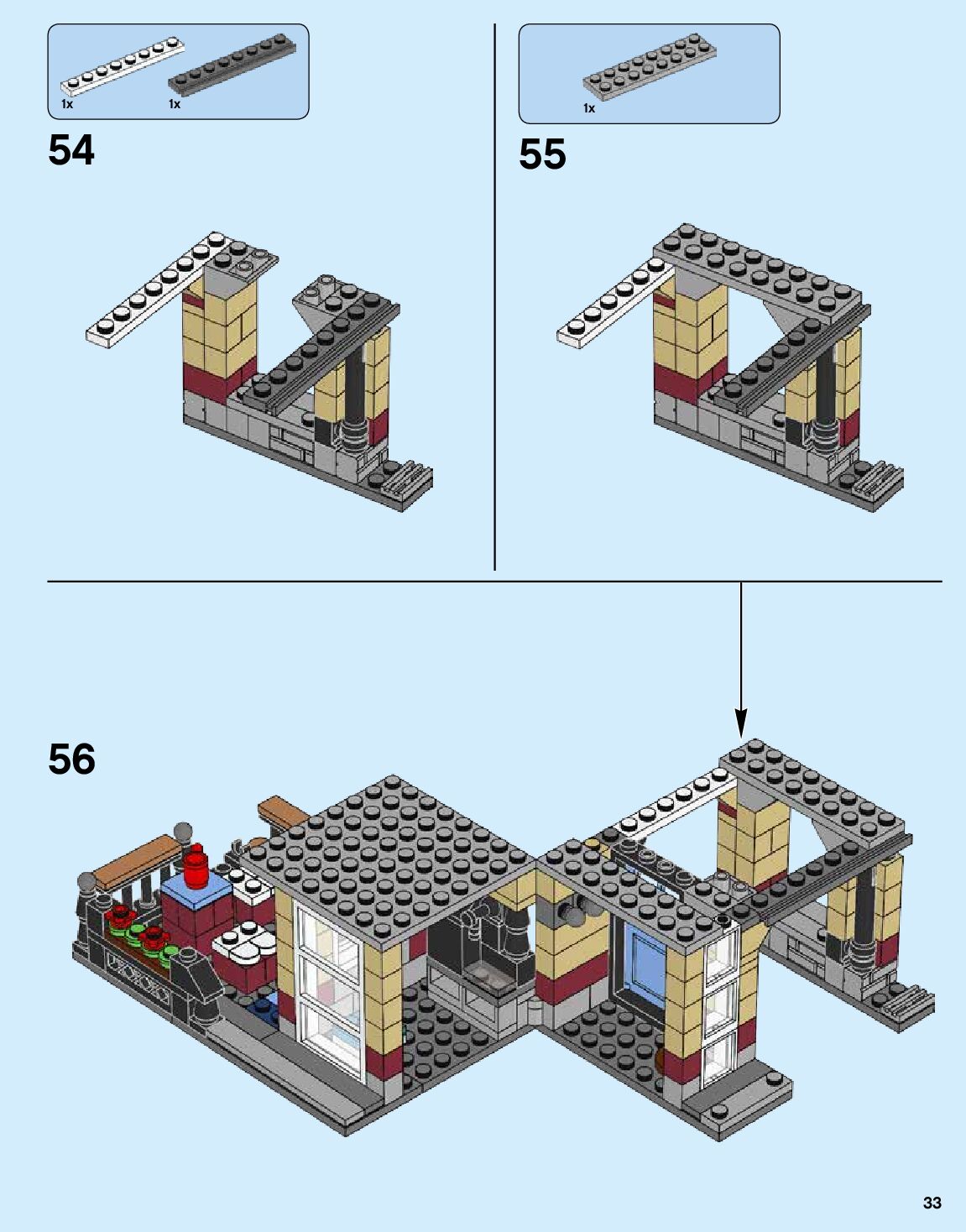 1x 1x

54

1x

55

56

33