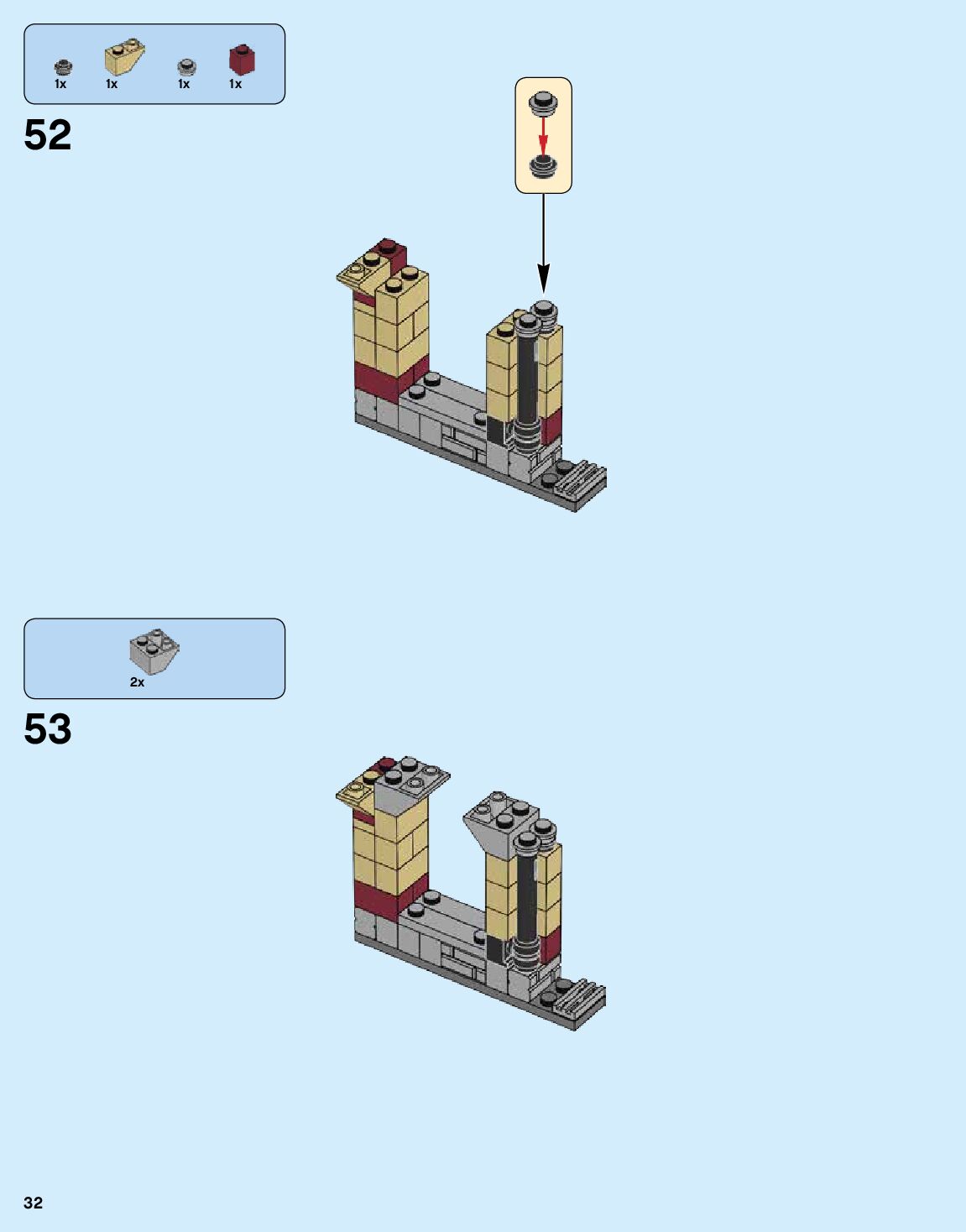 1x 1x 1x 1x

52

2x

53

32