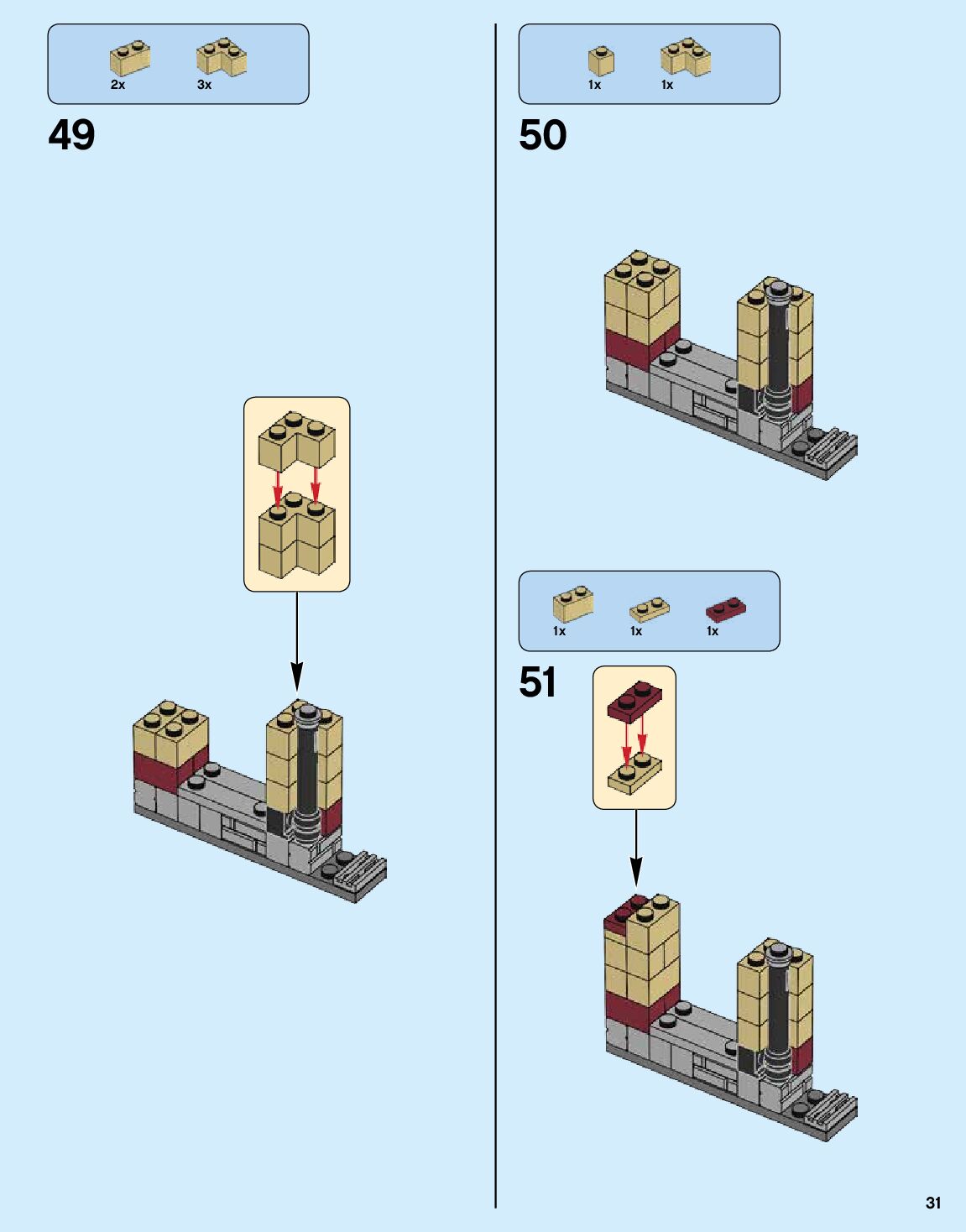 2x 3x

49

1x 1x

50

1x 1x 1x

51

31