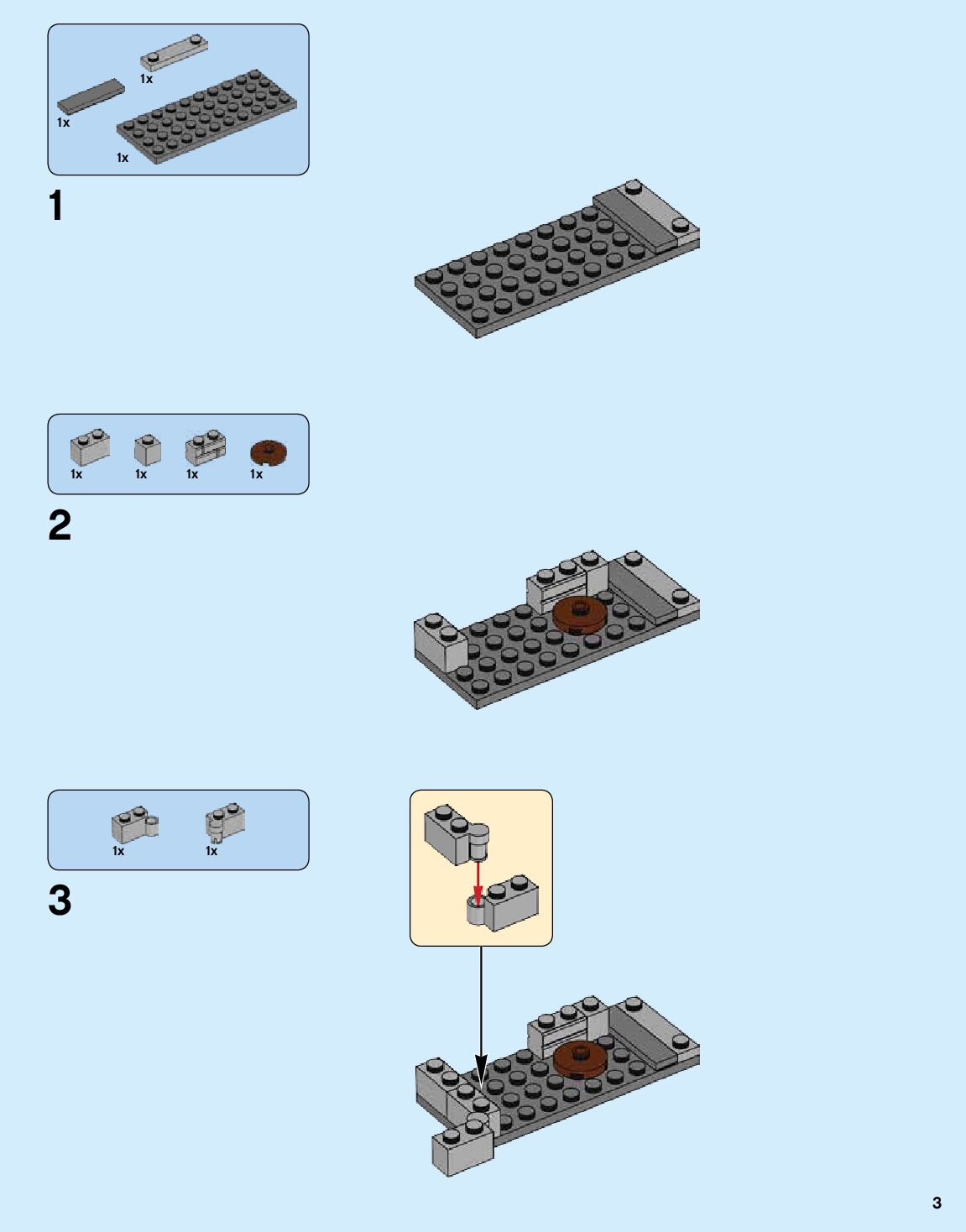 1x
1x
1x

1

1x 1x 1x 1x

2

1x 1x

3

3