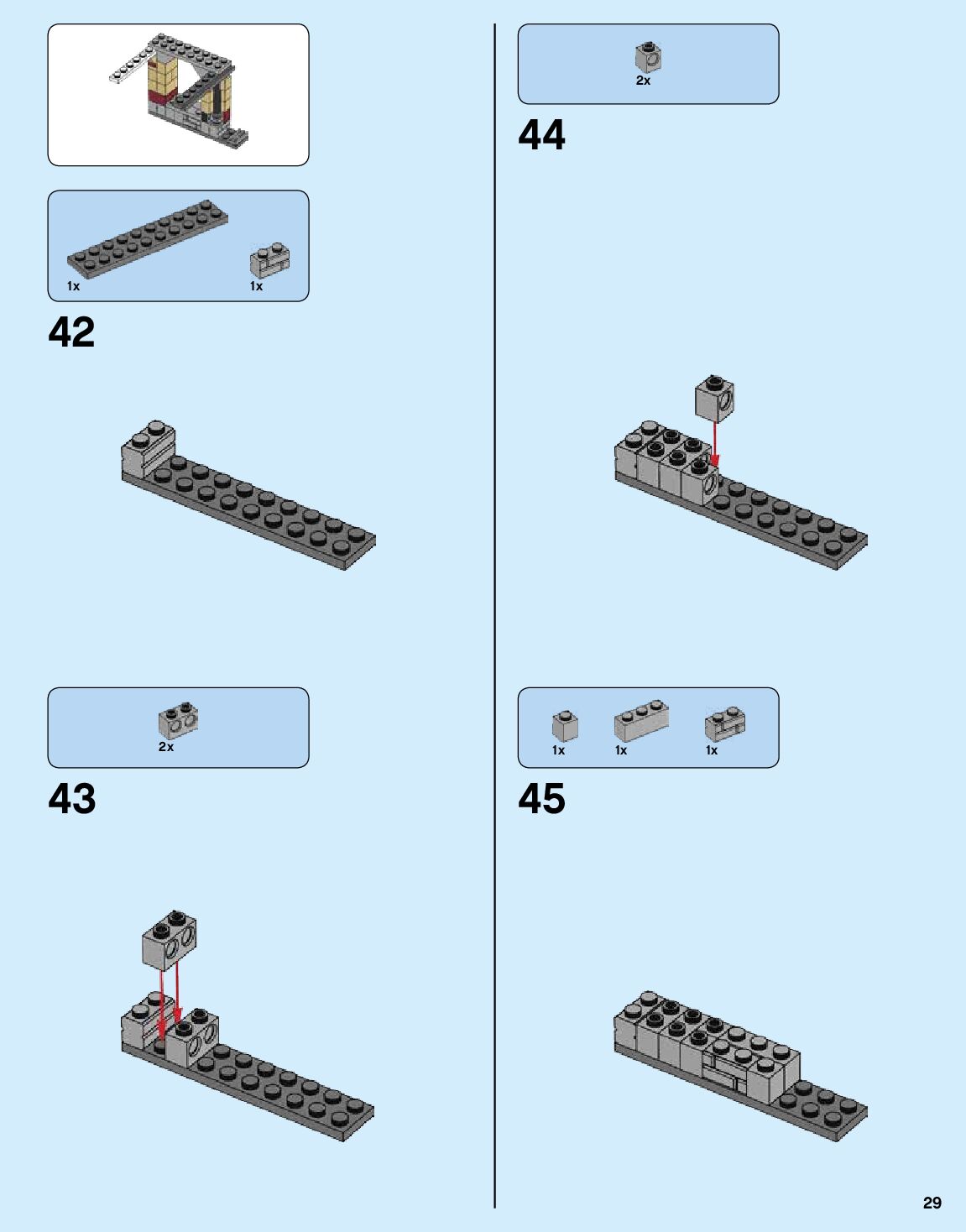 1x
1x

42

2x

43

2x

44

1x
1x
1x

45

29