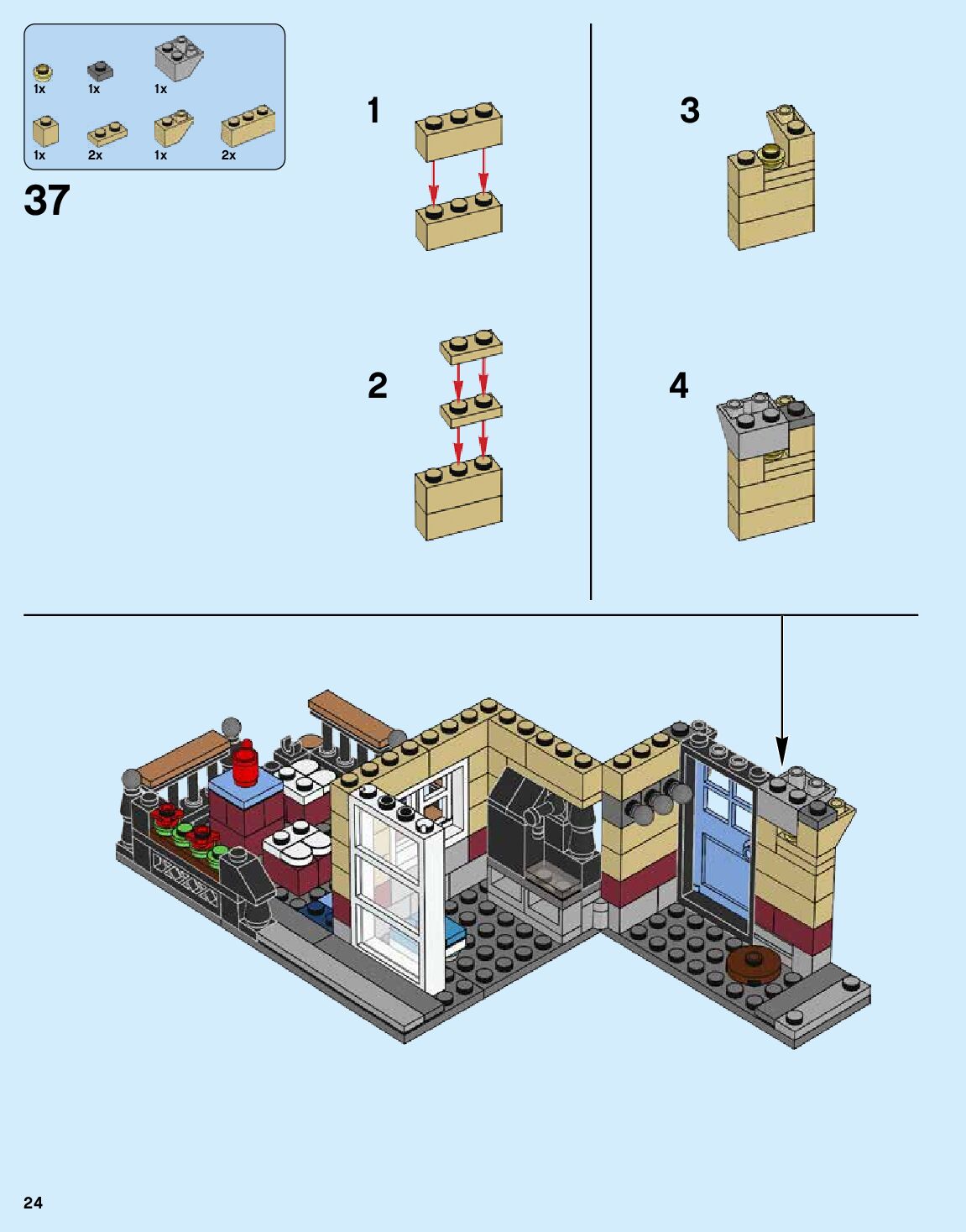 1x 1x 1x
1x 2x 1x 2x

37

1

2

3

4

24