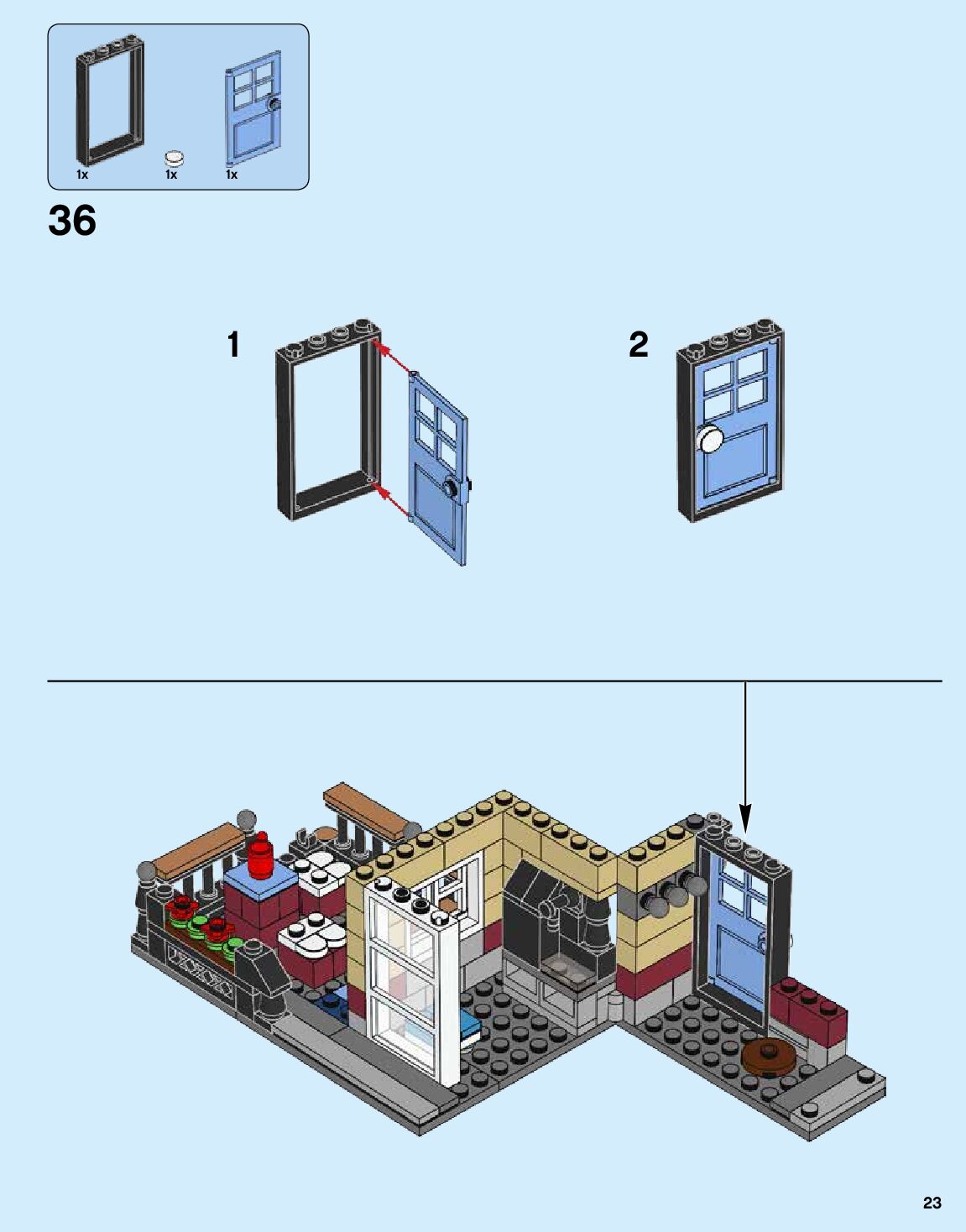 1x 1x 1x

36

1

2

23