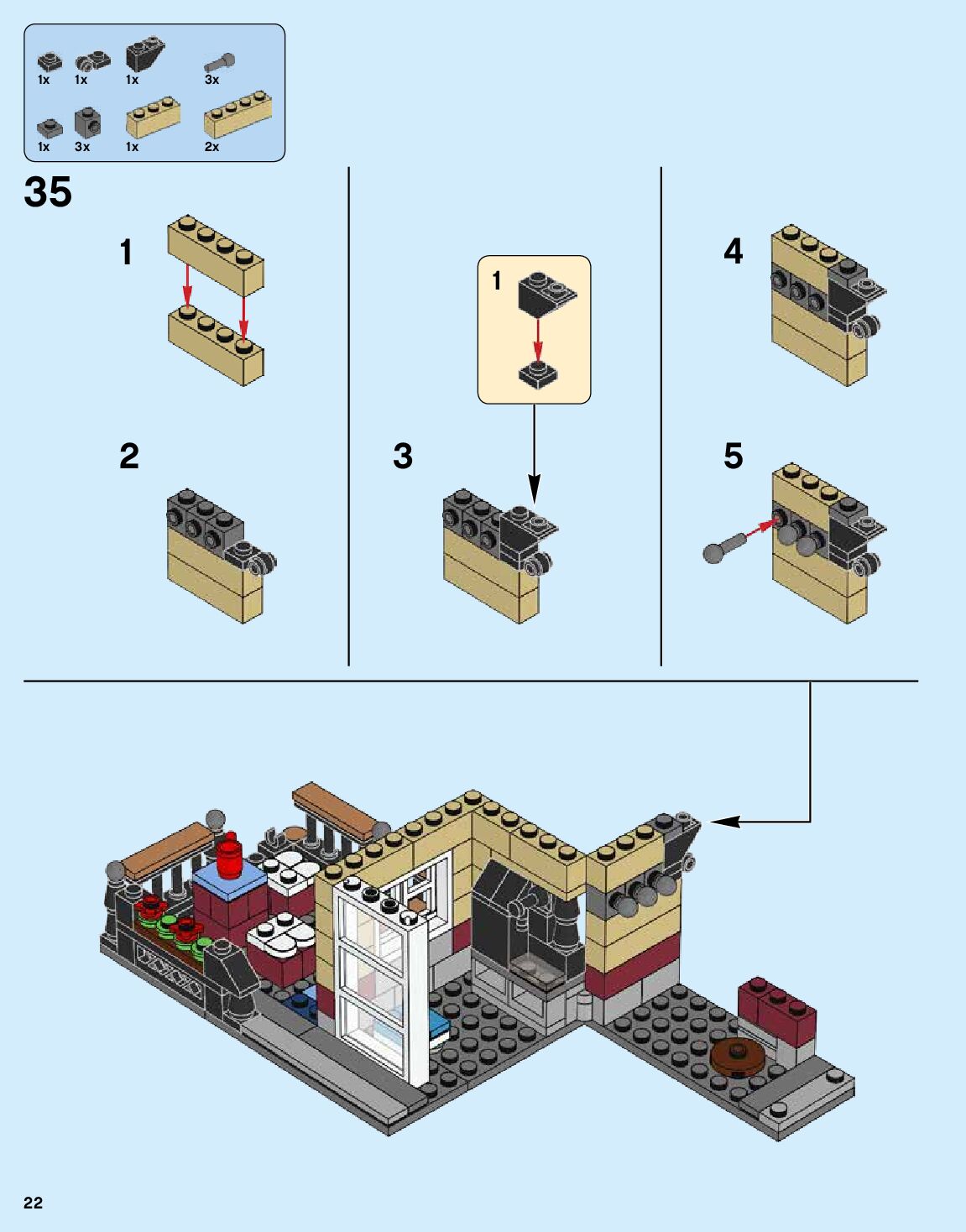 1x 1x 1x 3x
1x 3x 1x 2x

35

1

2

1

3

4

5

22