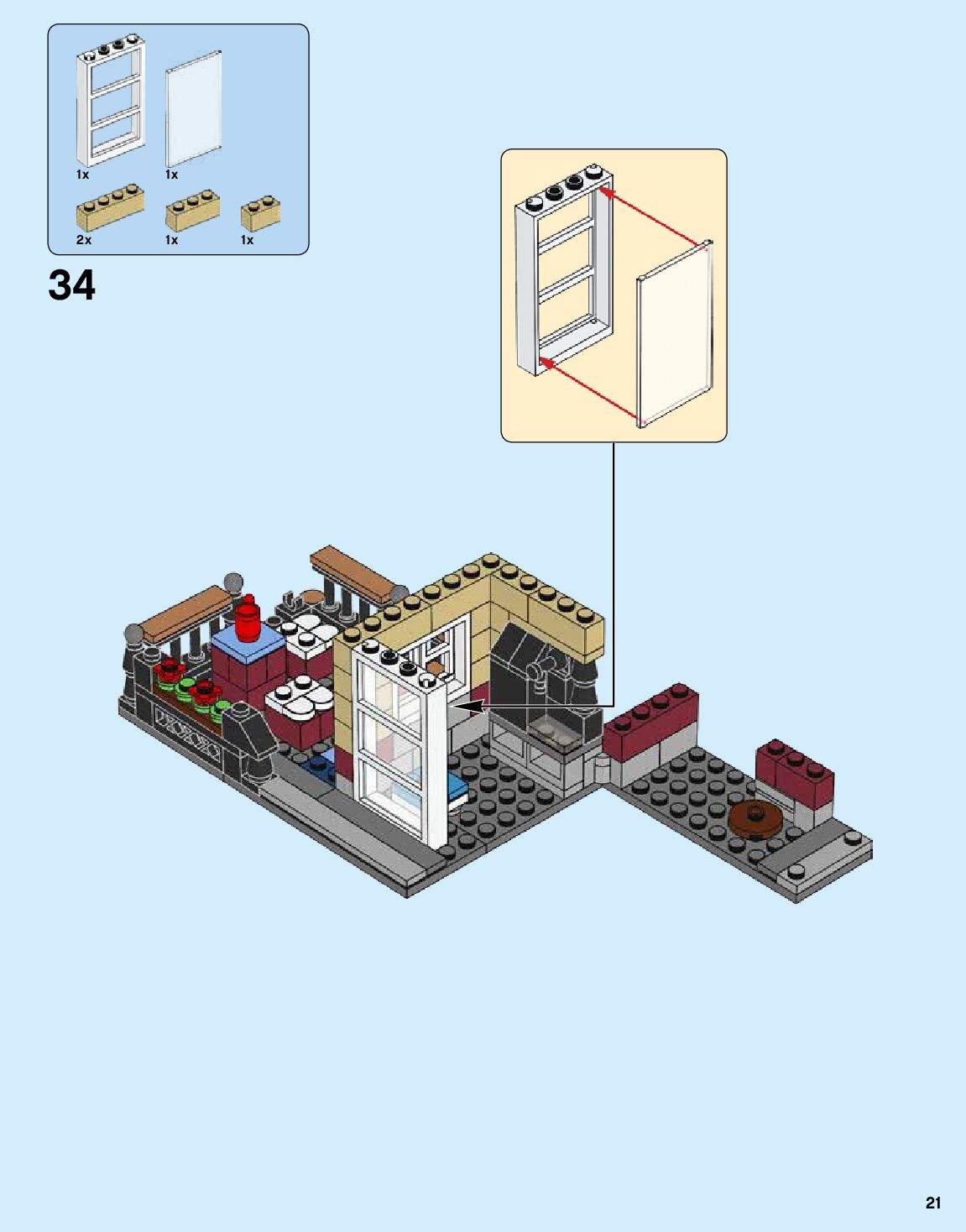 1x 1x
2x 1x 1x

34

21