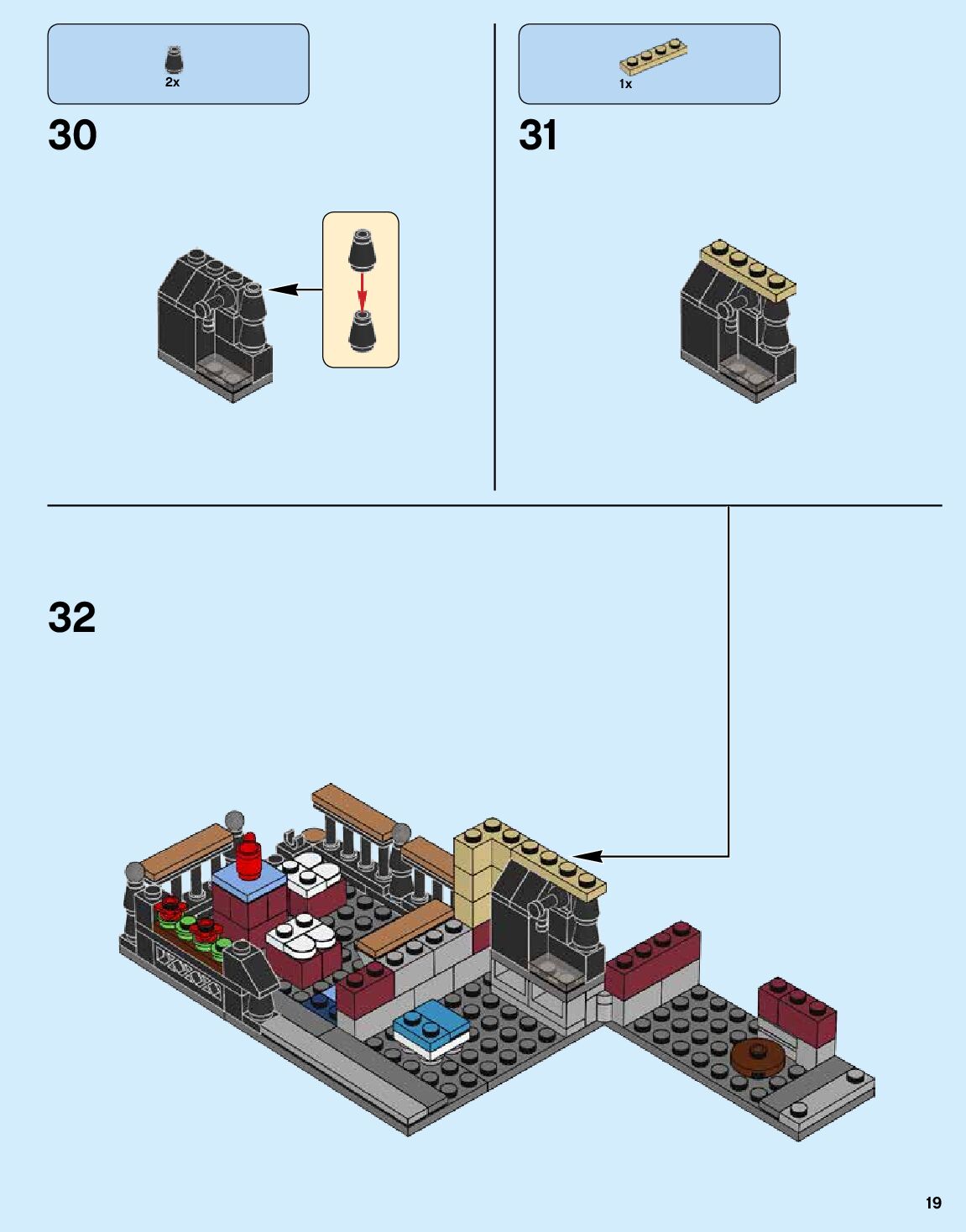 2x

30

1x

31

32

19