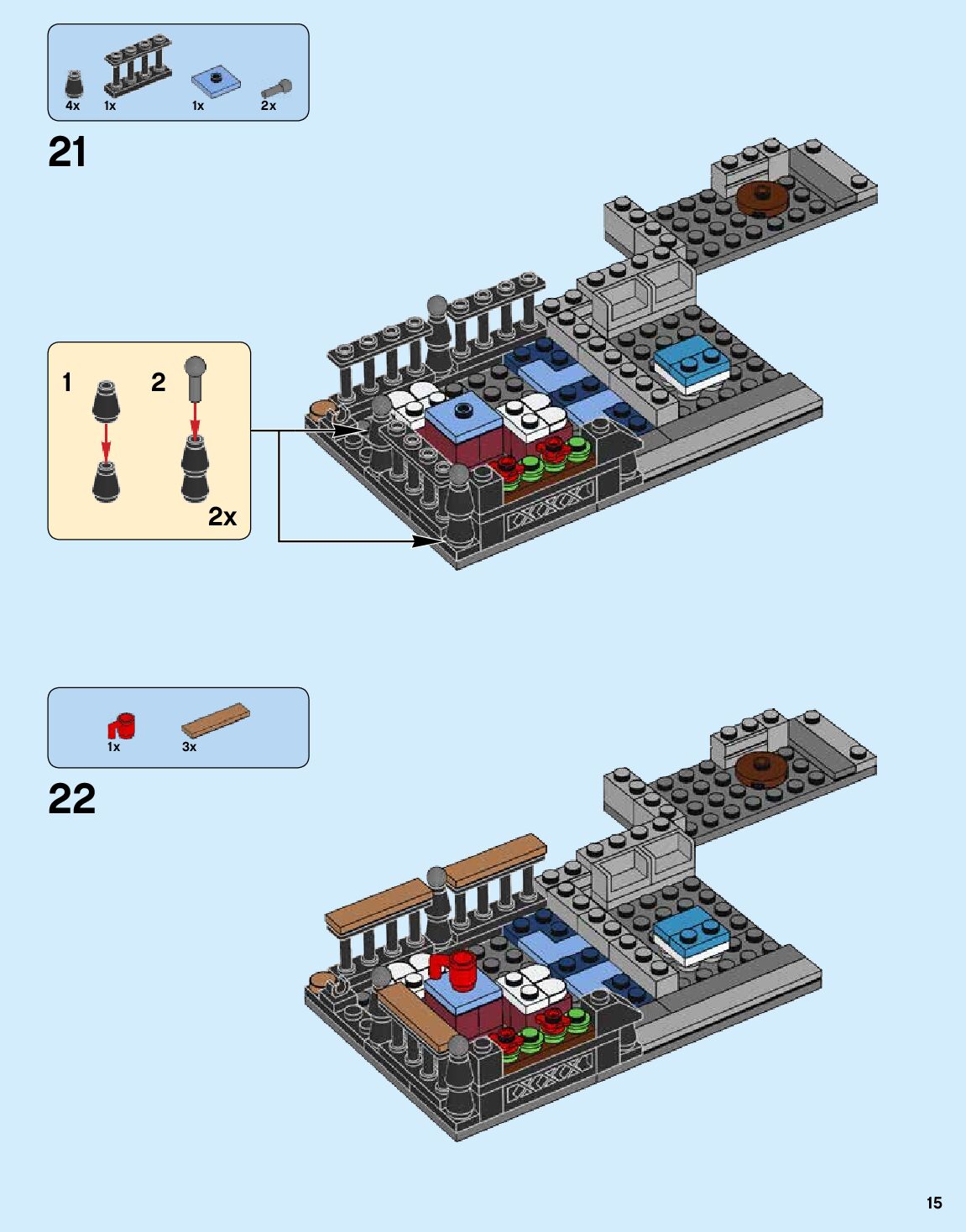 4x 1x 1x 2x

21

1 2

2x

1x 3x

22

15