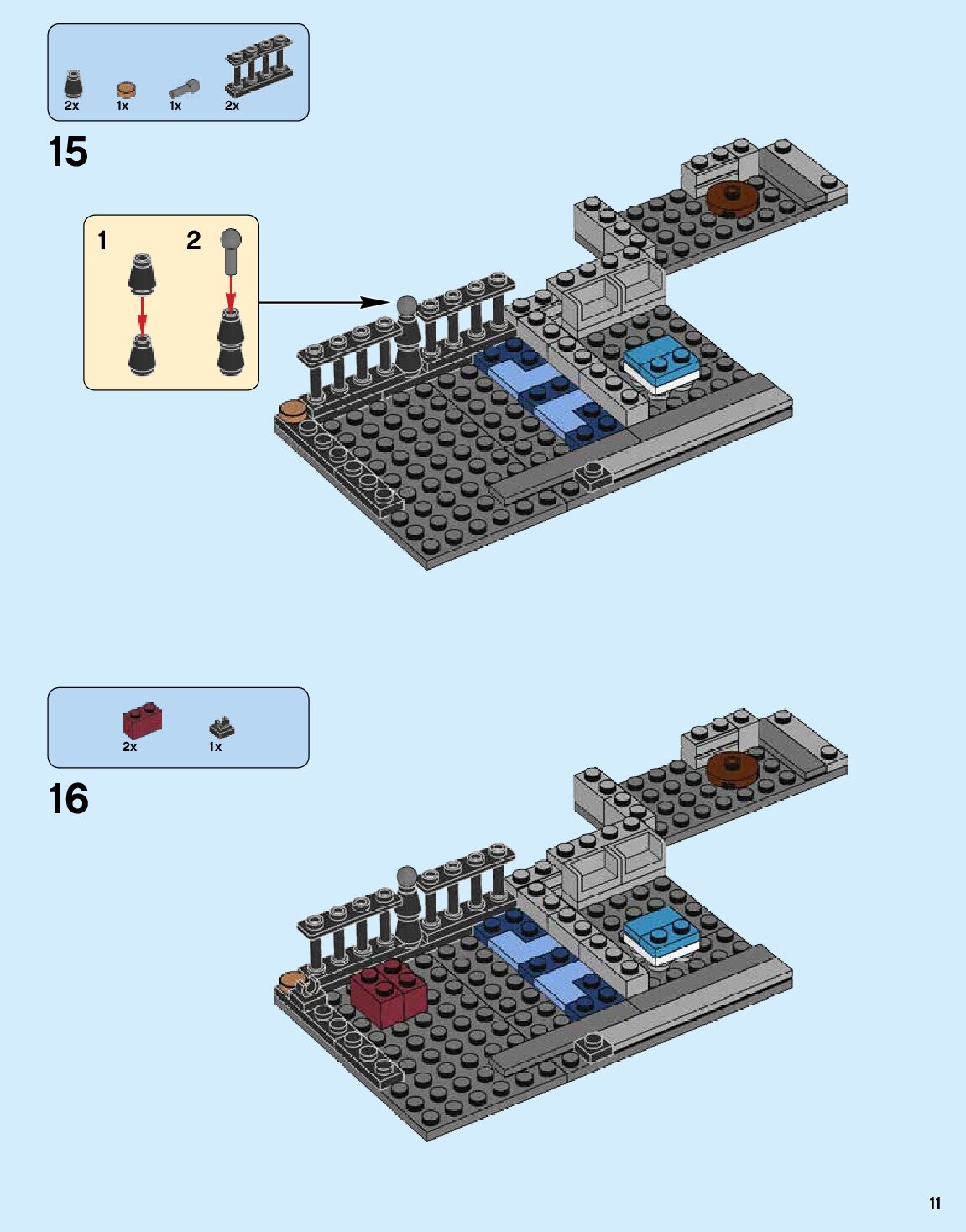 2x 1x 1x 2x

15

1 2

2x 1x

16

11