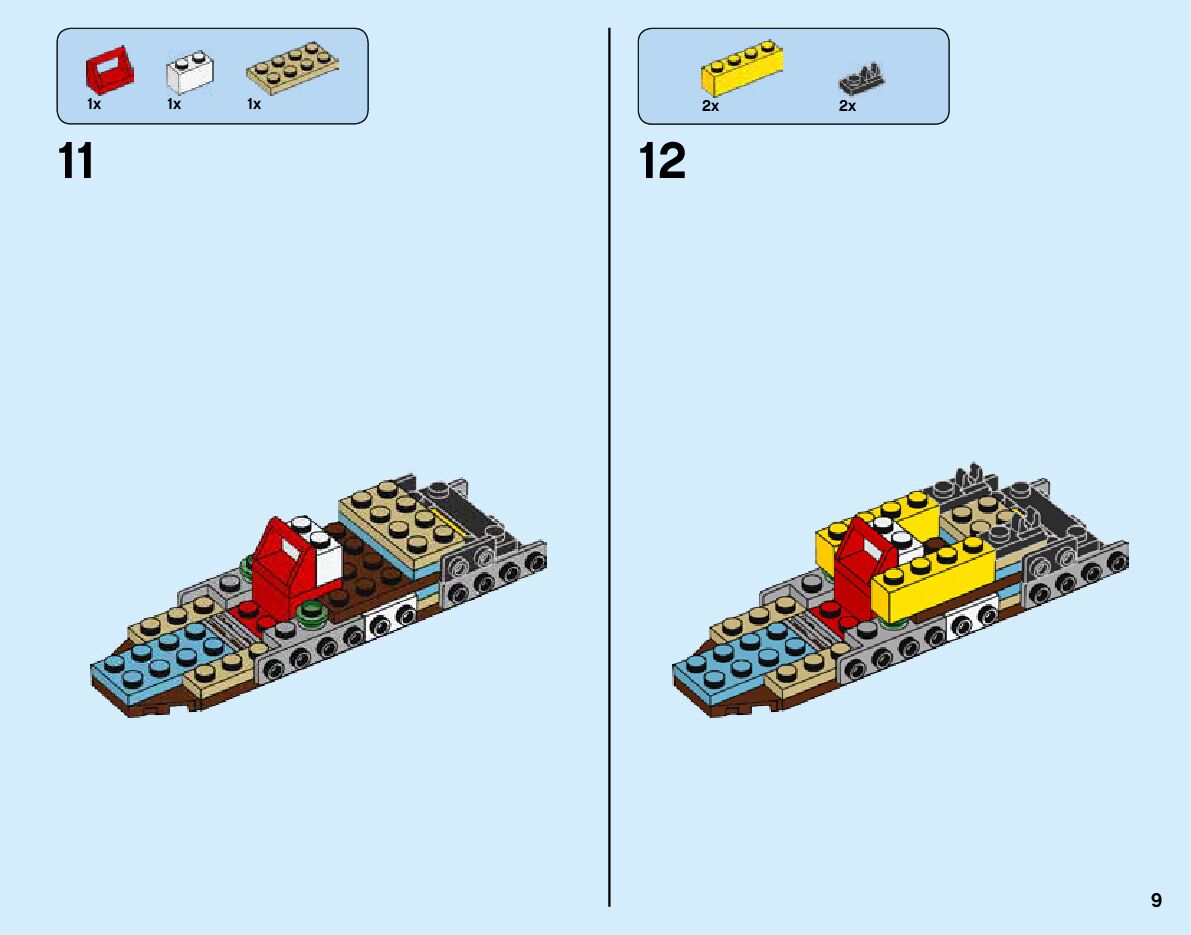 1x 1x 1x

11

2x 2x

12

9