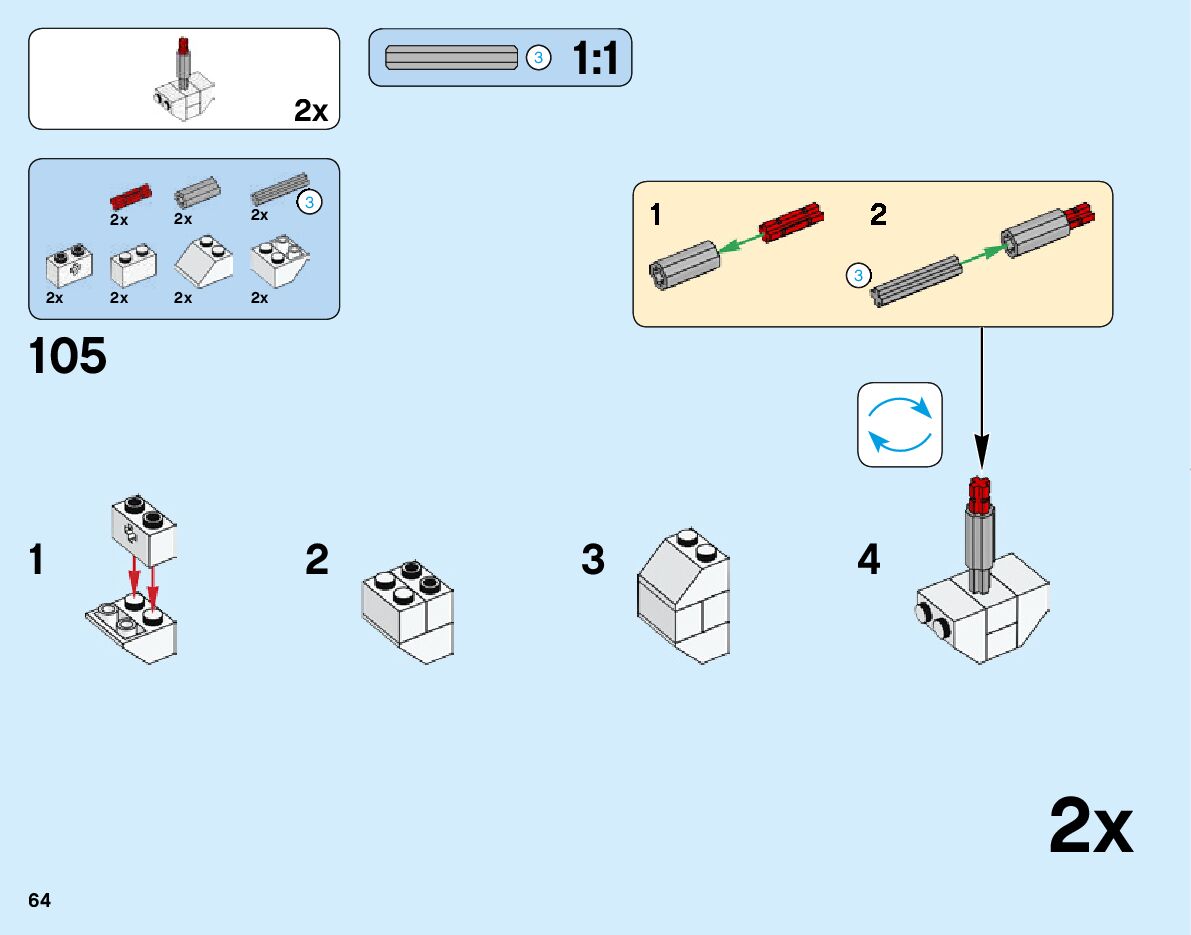 2x

3 1:1

2x 2x 2x 3
2x 2x 2x 2x

105

1 2
3

1 2 3 4

2x

64