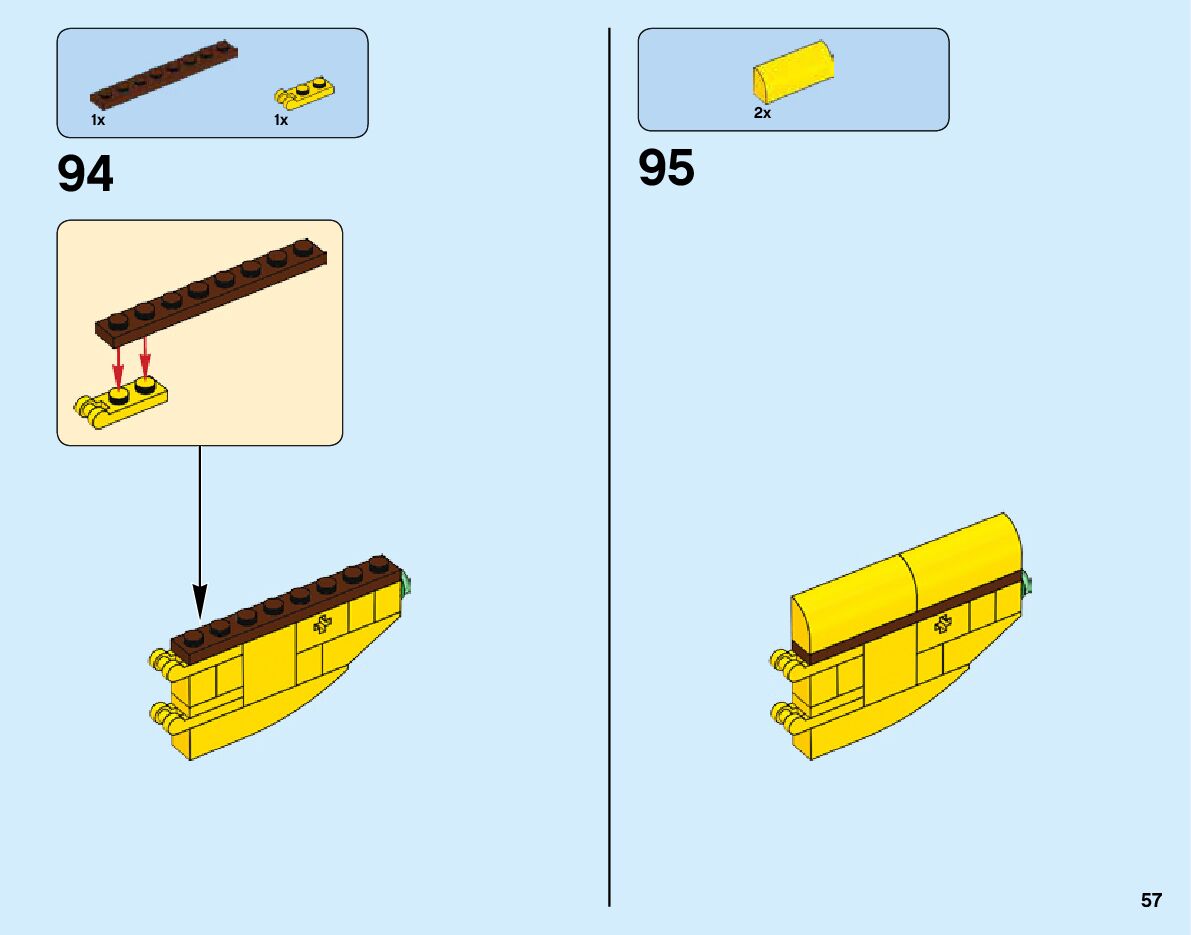 1x 1x

94

2x

95

57