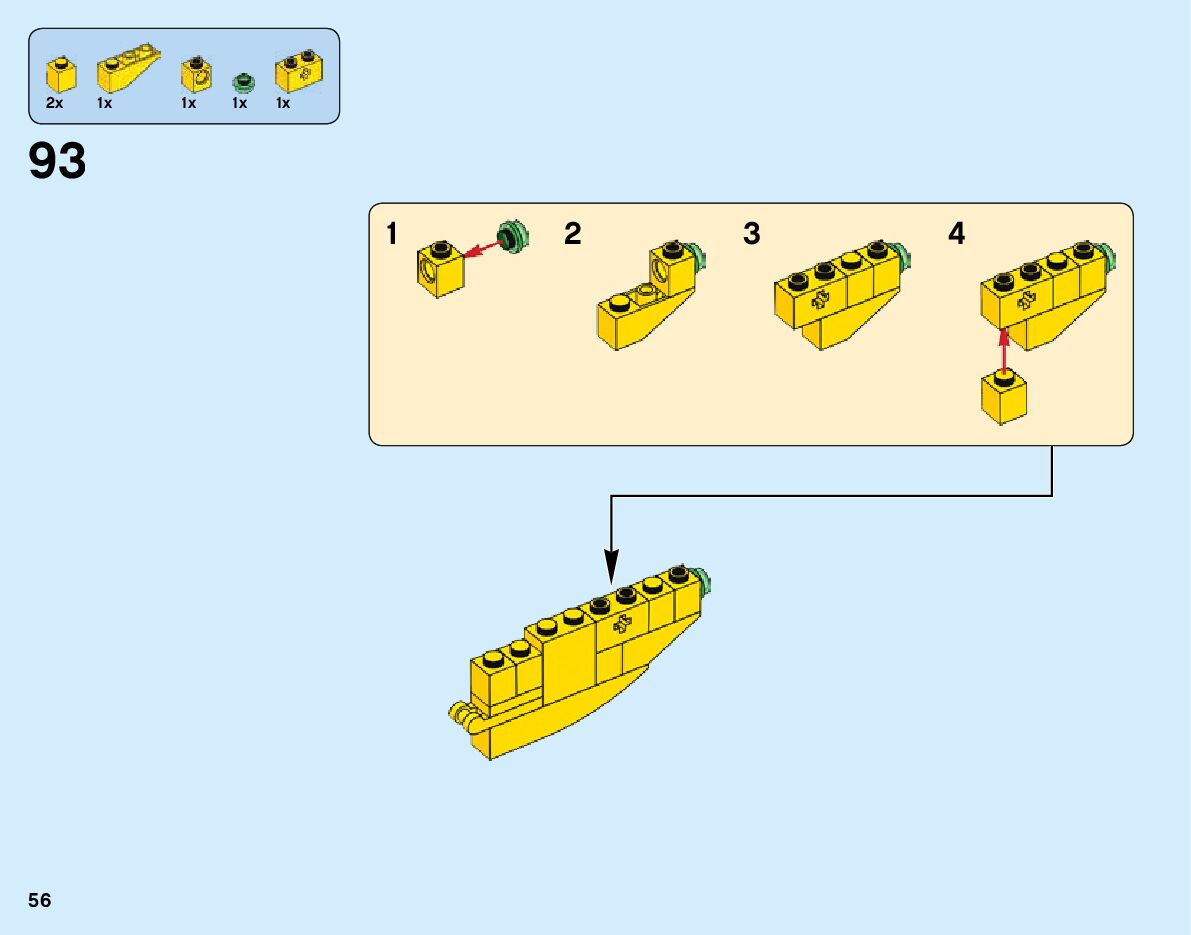 2x 1x 1x 1x 1x

93

1 2 3 4

56