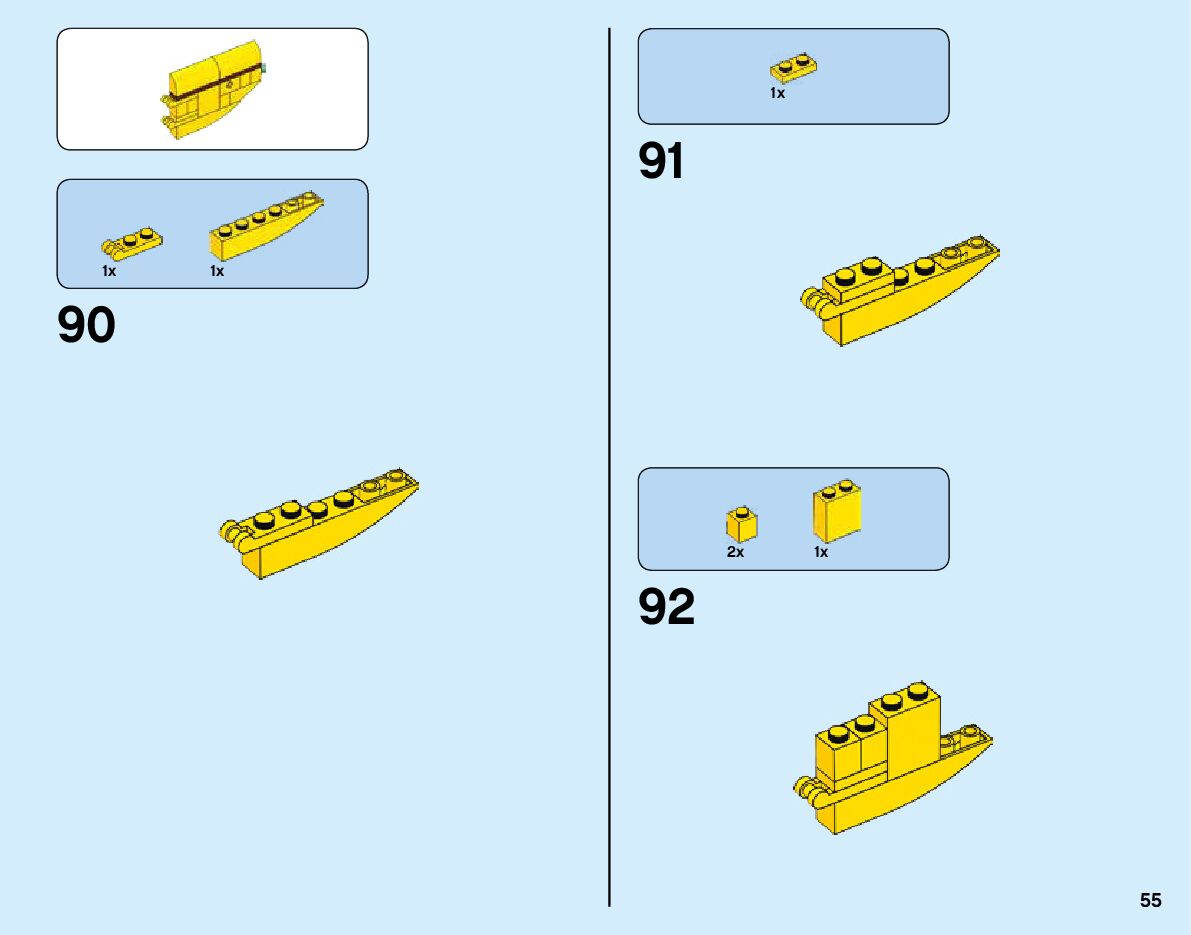 1x 1x

90

1x

91

2x 1x

92

55