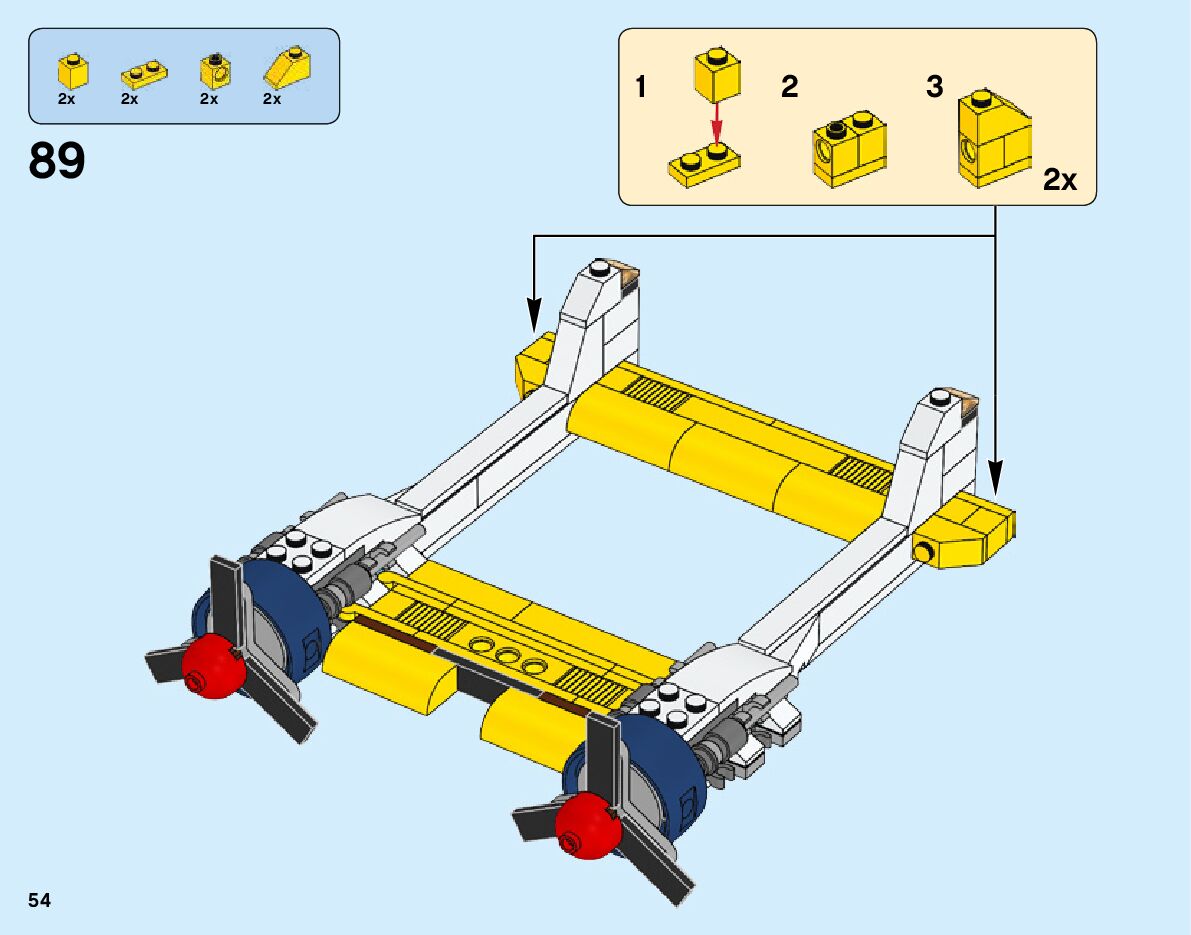 2x 2x 2x 2x

89

1 2 3

2x

54