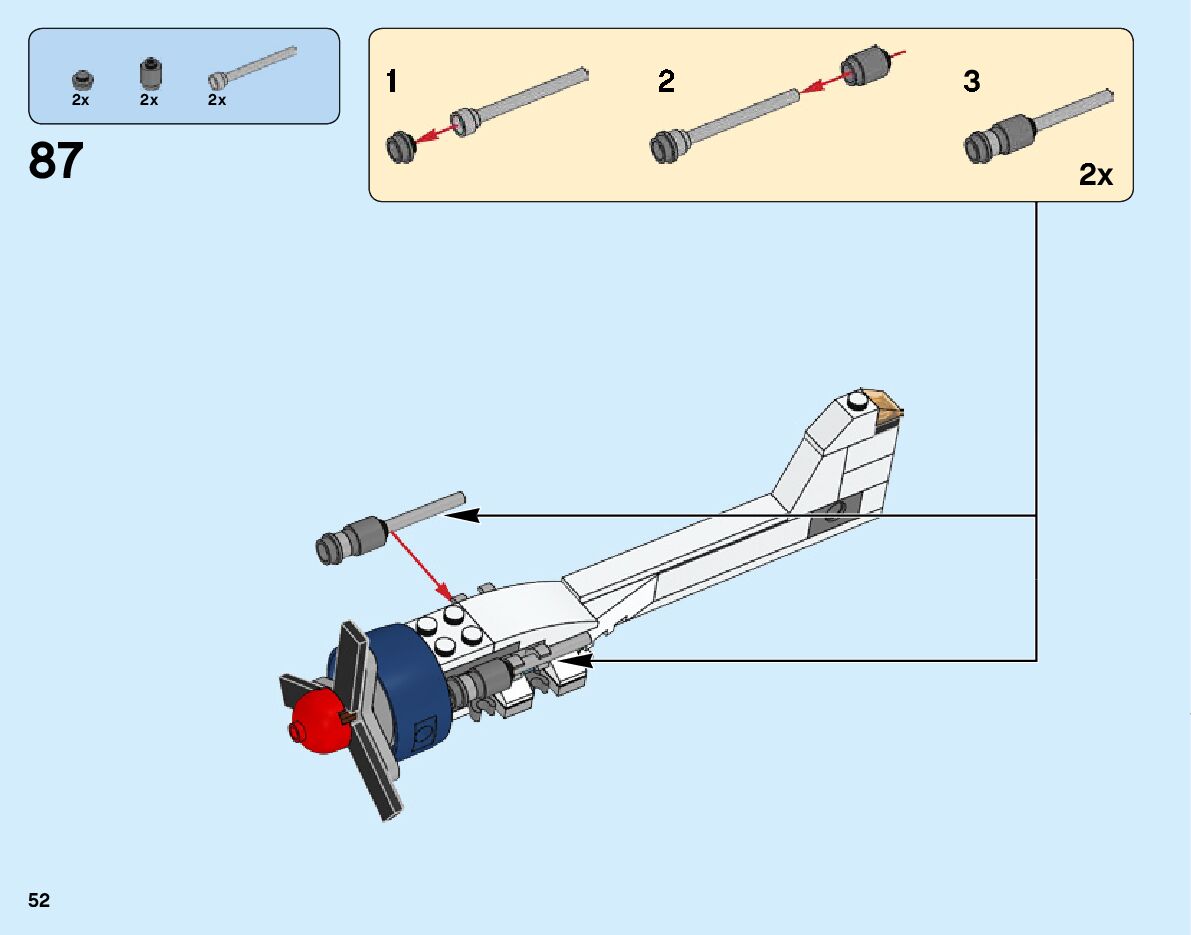 2x 2x 2x

87

1

2

3

2x

52