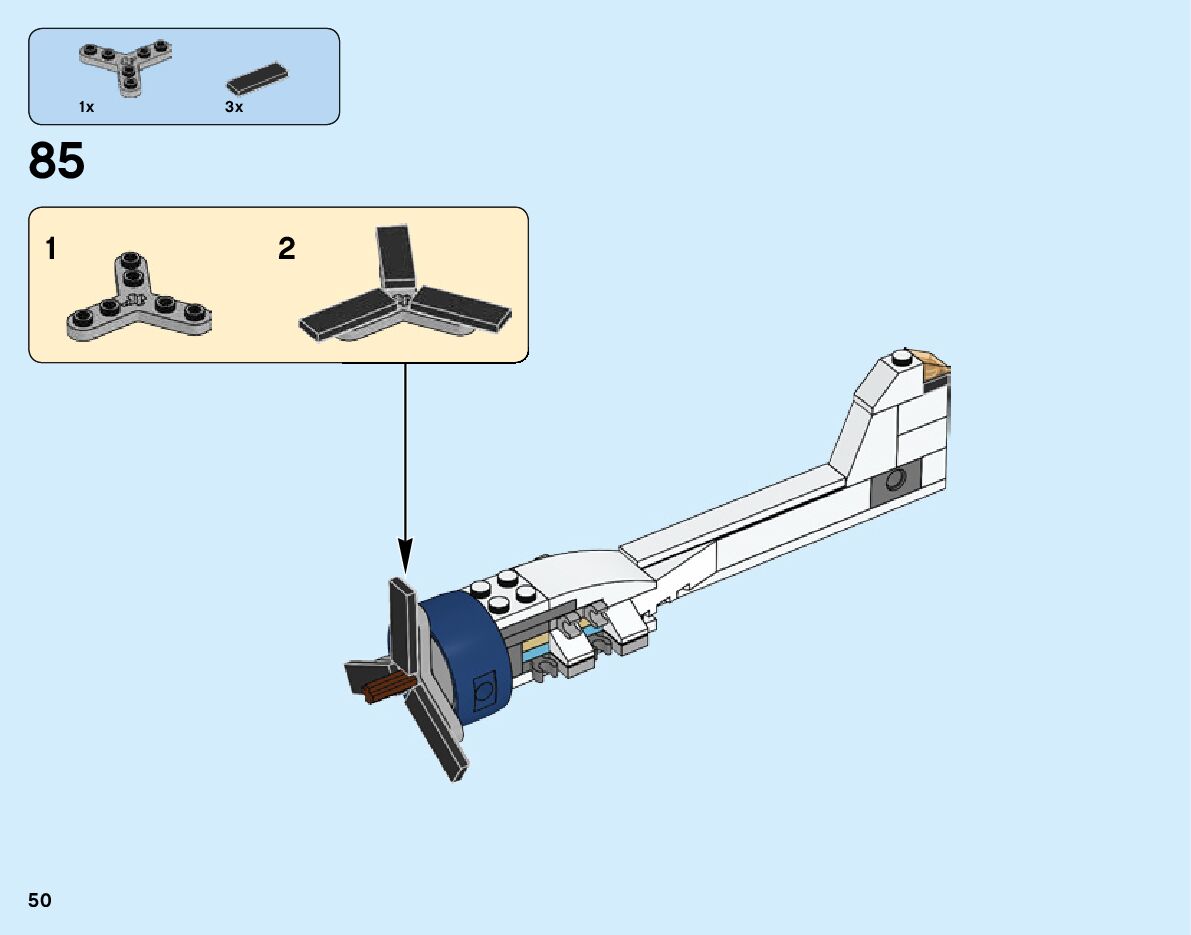 1x

3x

85

1

2

50