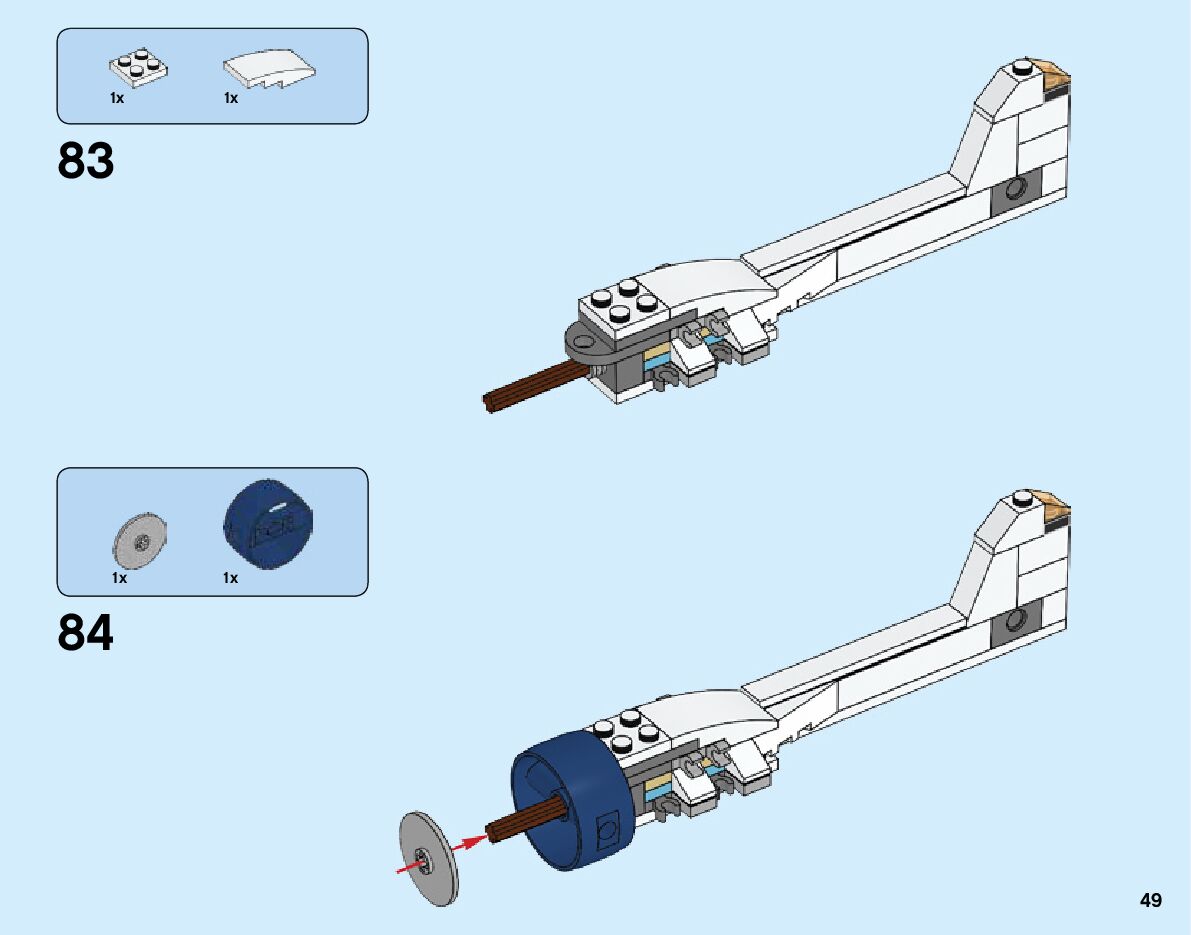 1x 1x

83

1x 1x

84

49